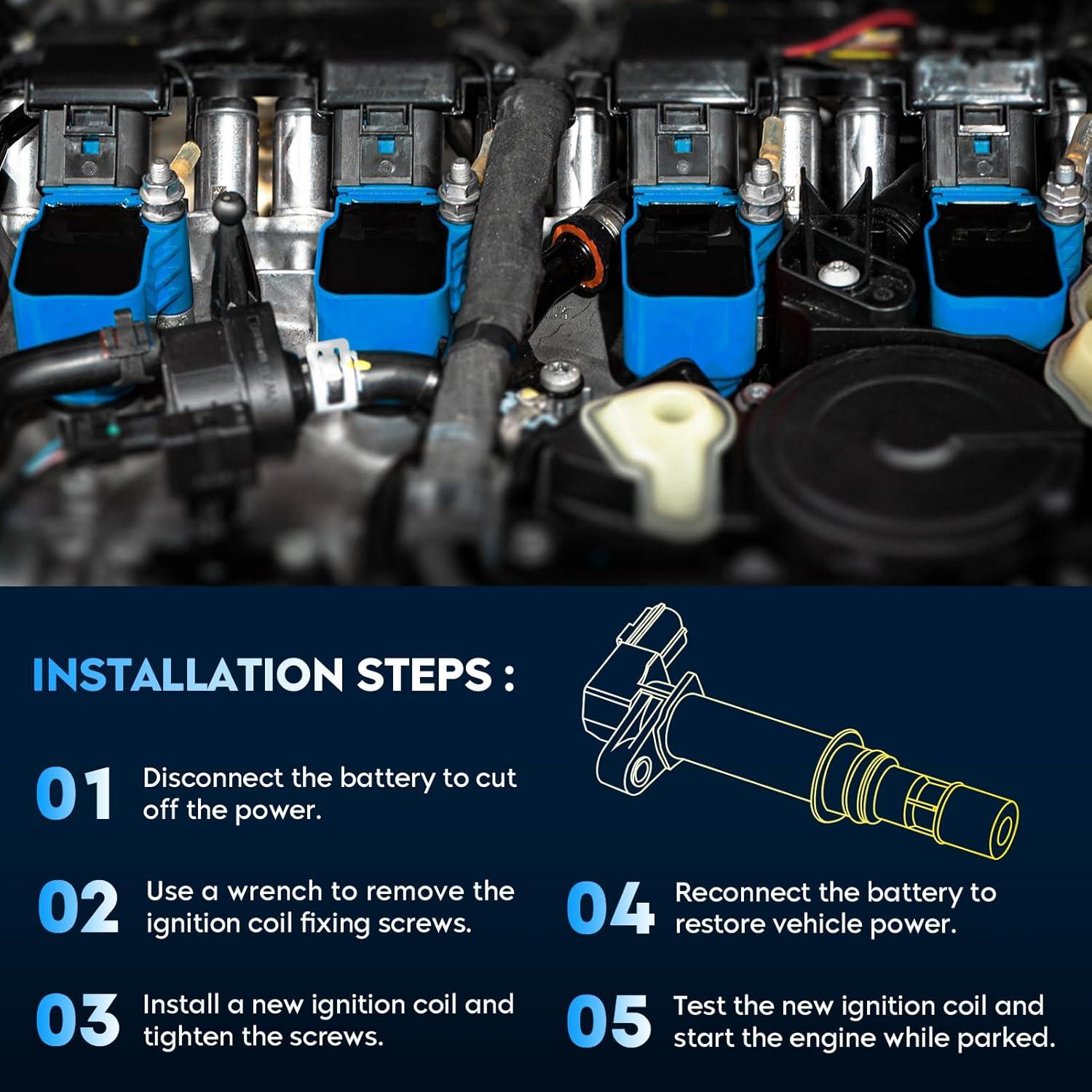 INSTALLATION STEPS :

01 Disconnect the battery to cut off the power.

02 Use a wrench to remove the ignition coil fixing screws.

03 Install a new ignition coil and tighten the screws.

04 Reconnect the battery to restore vehicle power.

05 Test the new ignition coil and start the engine while parked.