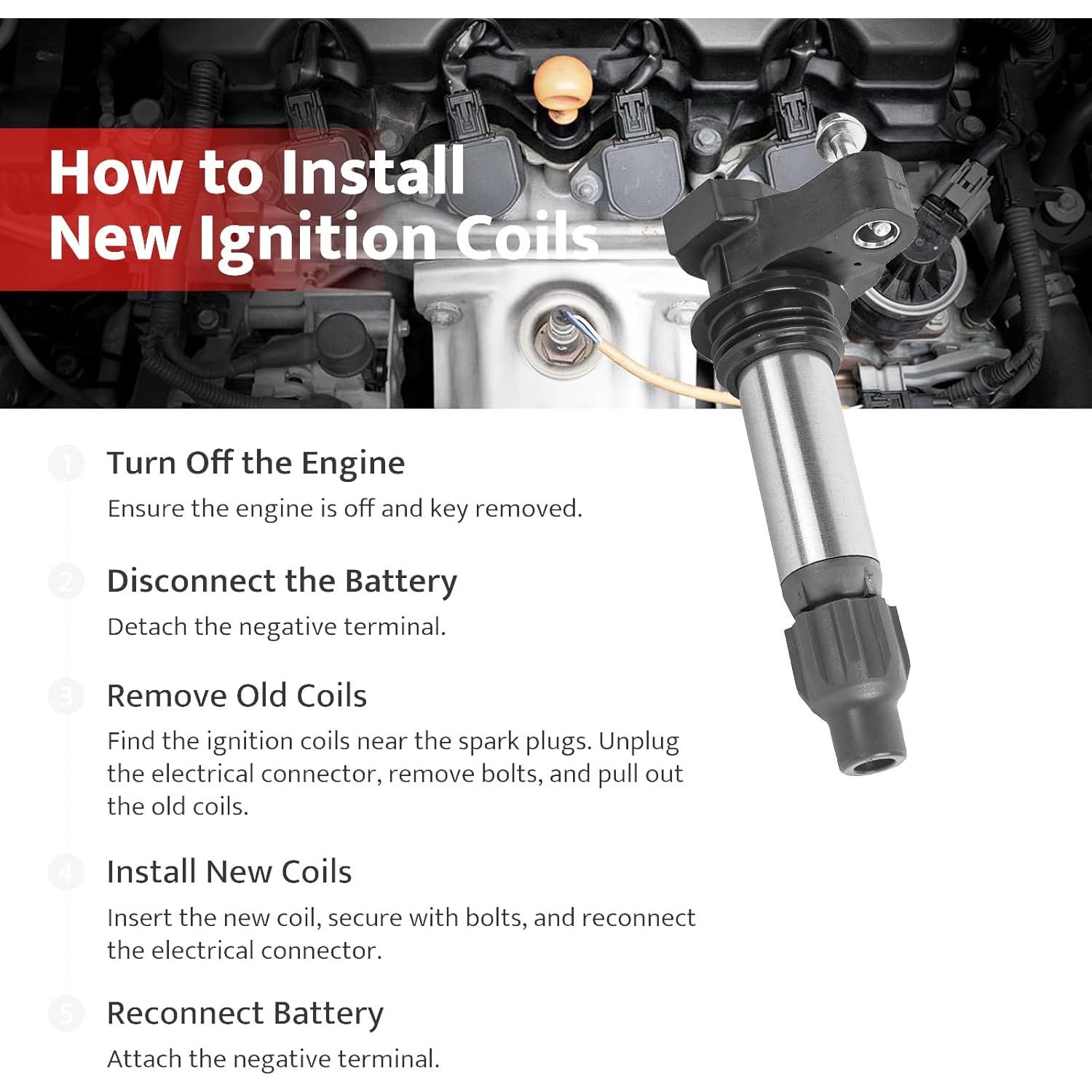 How to Install
New Ignition Coils

1 Turn Off the Engine
Ensure the engine is off and key removed.

2 Disconnect the Battery
Detach the negative terminal.

3 Remove Old Coils
Find the ignition coils near the spark plugs. Unplug the electrical connector, remove bolts, and pull out the old coils.

4 Install New Coils
Insert the new coil, secure with bolts, and reconnect the electrical connector.

5 Reconnect Battery
Attach the negative terminal.