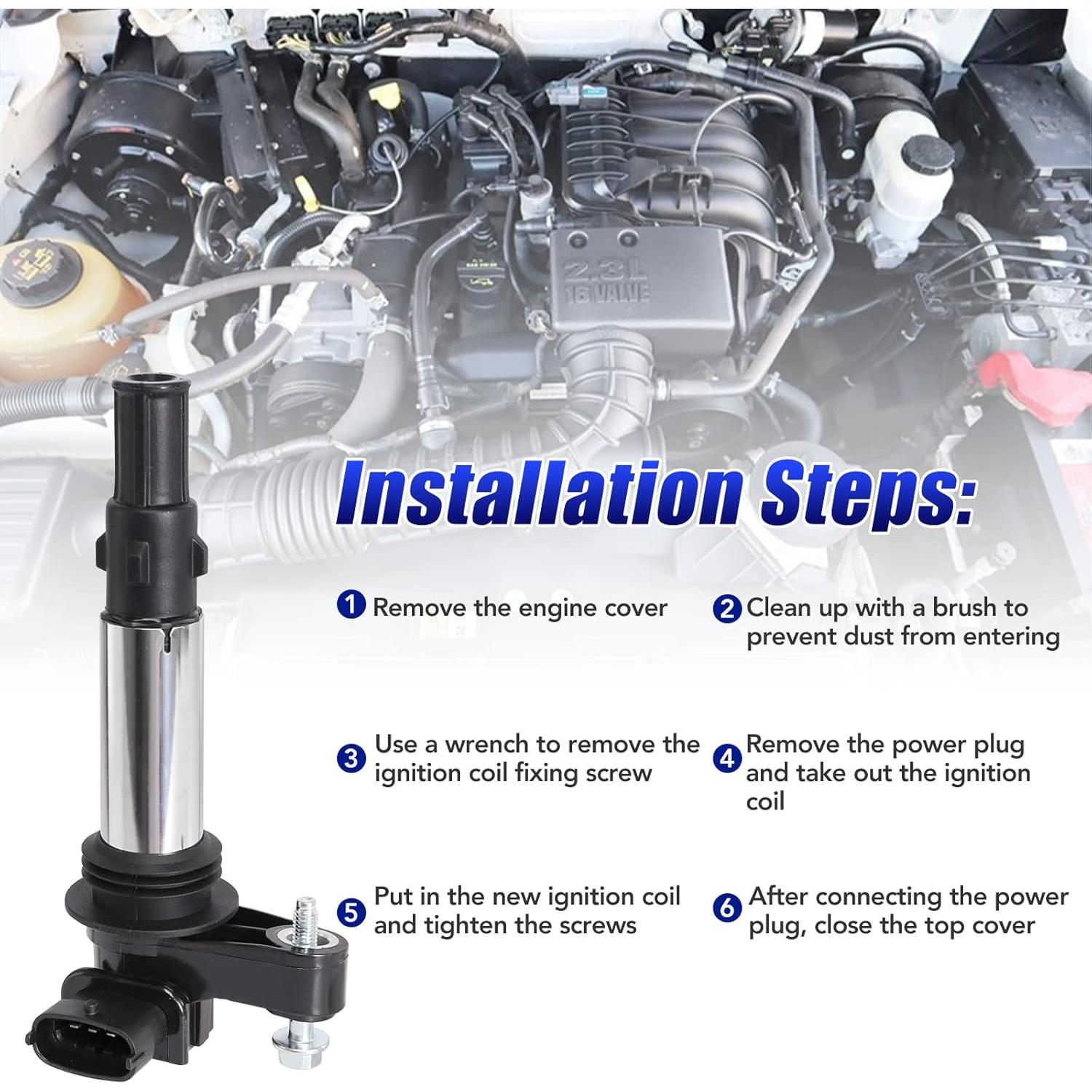 2.3L
16 VALVE

Installation Steps:

1 Remove the engine cover

2 Clean up with a brush to prevent dust from entering

3 Use a wrench to remove the ignition coil fixing screw

4 Remove the power plug and take out the ignition coil

5 Put in the new ignition coil and tighten the screws

6 After connecting the power plug, close the top cover