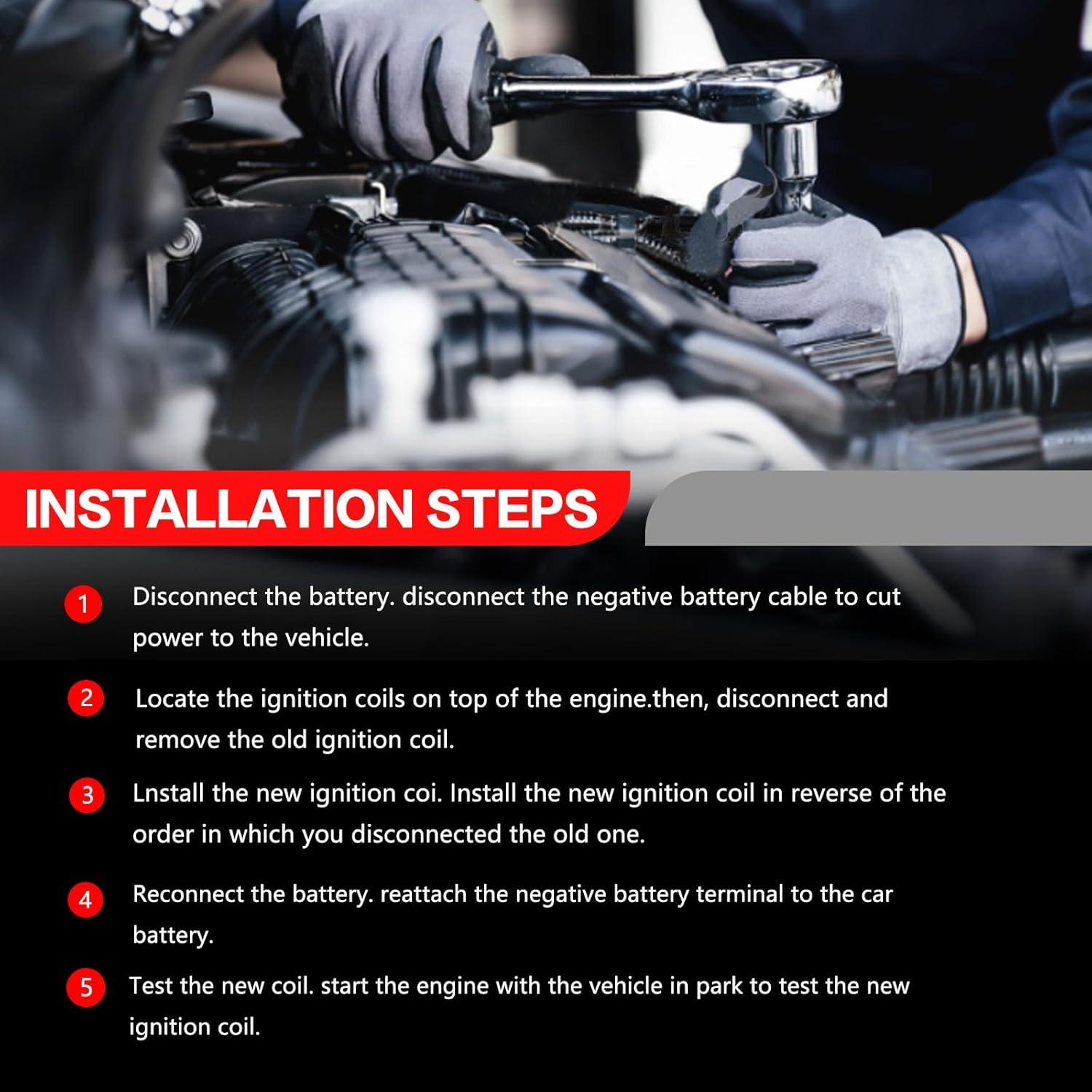 INSTALLATION STEPS

1 Disconnect the battery. disconnect the negative battery cable to cut power to the vehicle.

2 Locate the ignition coils on top of the engine.then, disconnect and remove the old ignition coil.

3 Lnstall the new ignition coi. Install the new ignition coil in reverse of the order in which you disconnected the old one.

4 Reconnect the battery. reattach the negative battery terminal to the car battery.

5 Test the new coil. start the engine with the vehicle in park to test the new ignition coil.