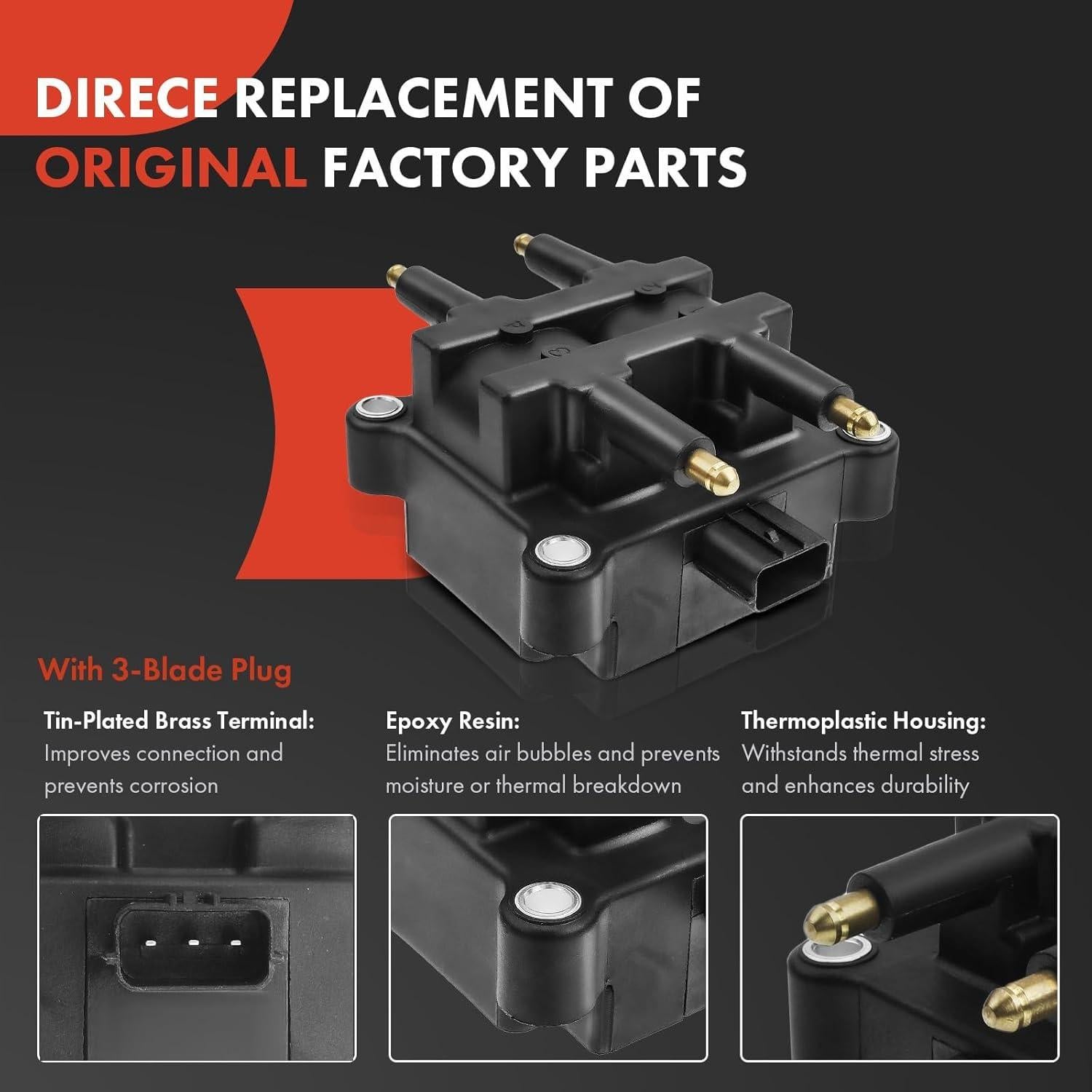 DIRECE REPLACEMENT OF ORIGINAL FACTORY PARTS

With 3-Blade Plug

Tin-Plated Brass Terminal:
Improves connection and prevents corrosion

Epoxy Resin:
Eliminates air bubbles and prevents moisture or thermal breakdown

Thermoplastic Housing:
Withstands thermal stress and enhances durability