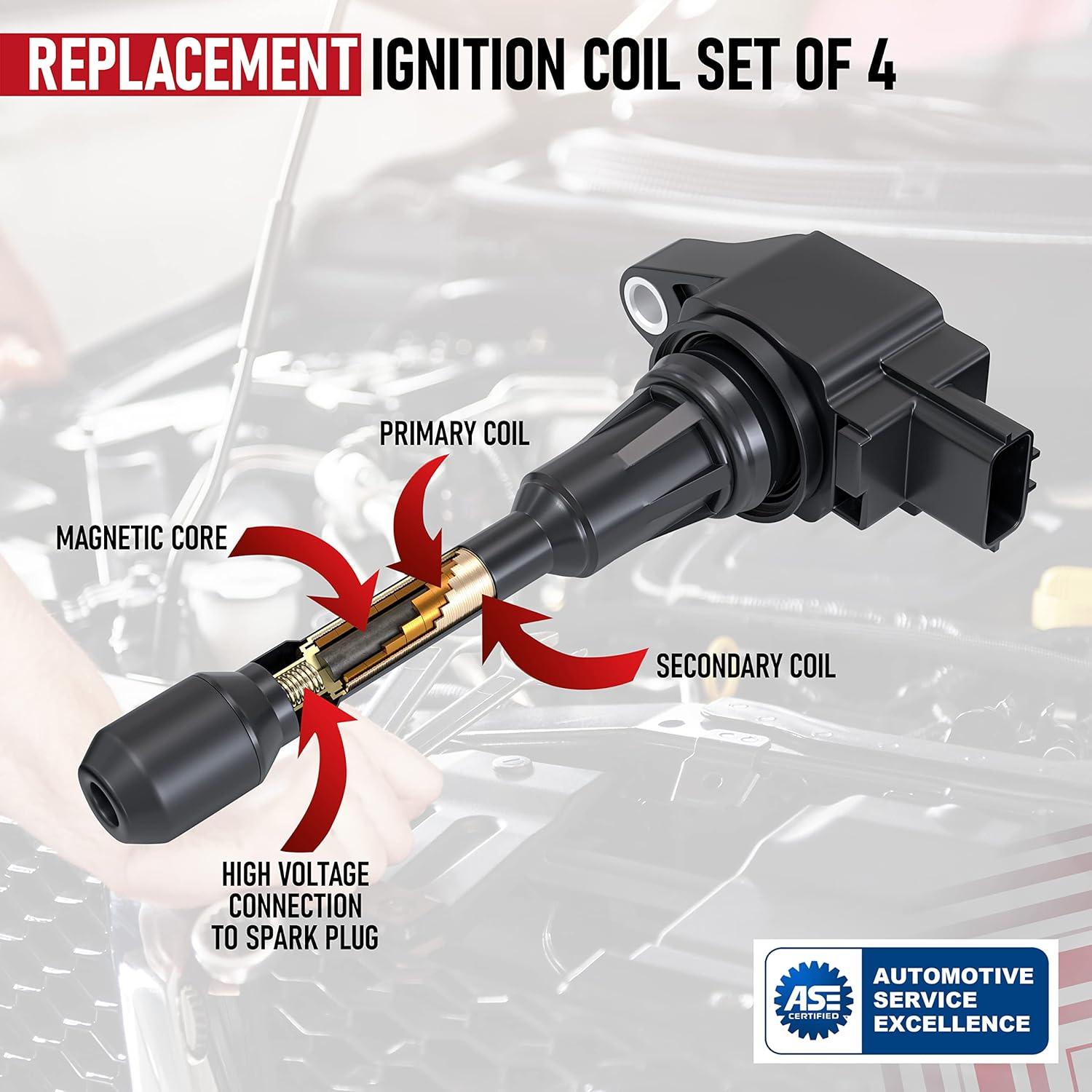 REPLACEMENT IGNITION COIL SET OF 4

PRIMARY COIL

MAGNETIC CORE

SECONDARY COIL

HIGH VOLTAGE CONNECTION TO SPARK PLUG

ASE CERTIFIED

AUTOMOTIVE SERVICE EXCELLENCE