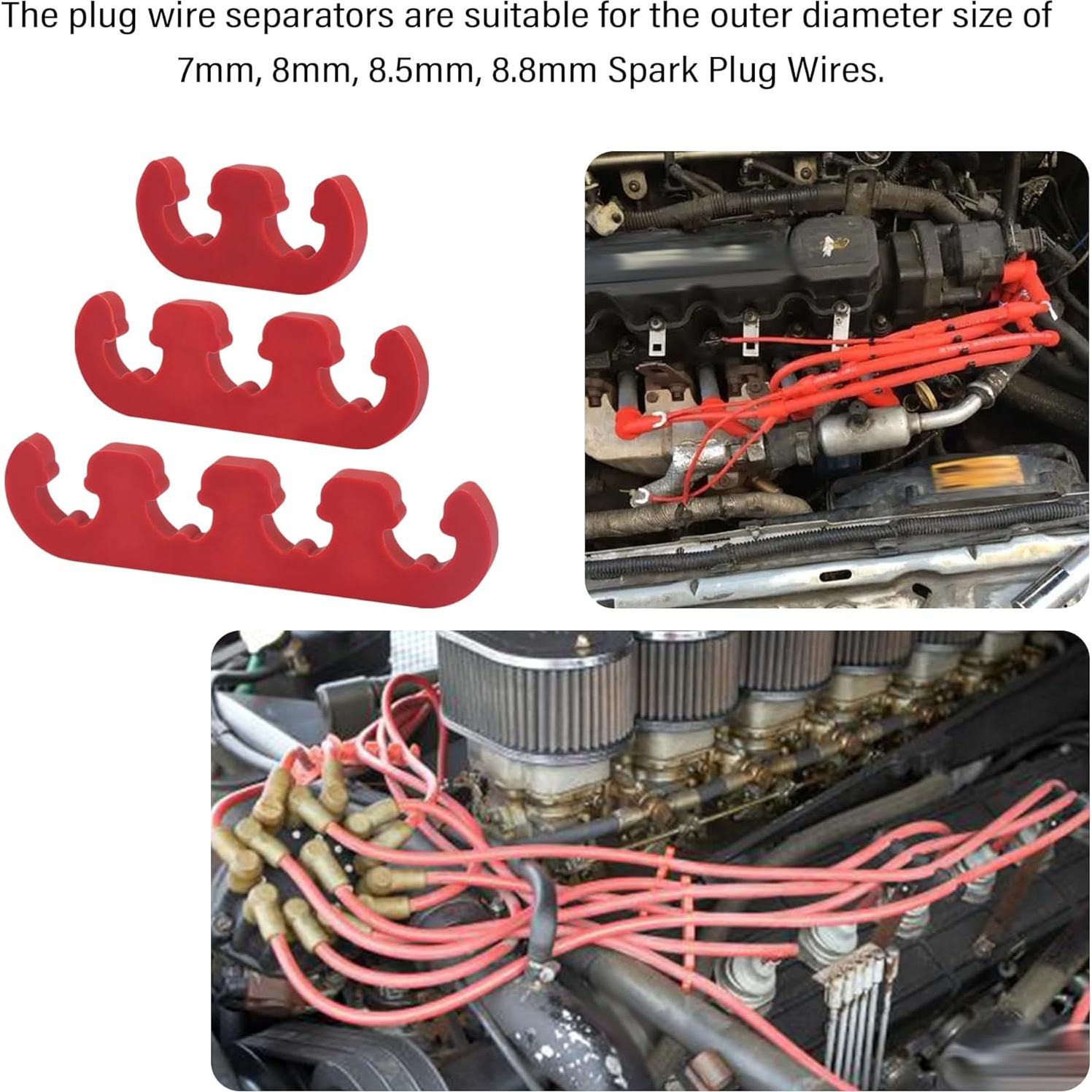 The plug wire separators are suitable for the outer diameter size of 7mm, 8mm, 8.5mm, 8.8mm Spark Plug Wires.