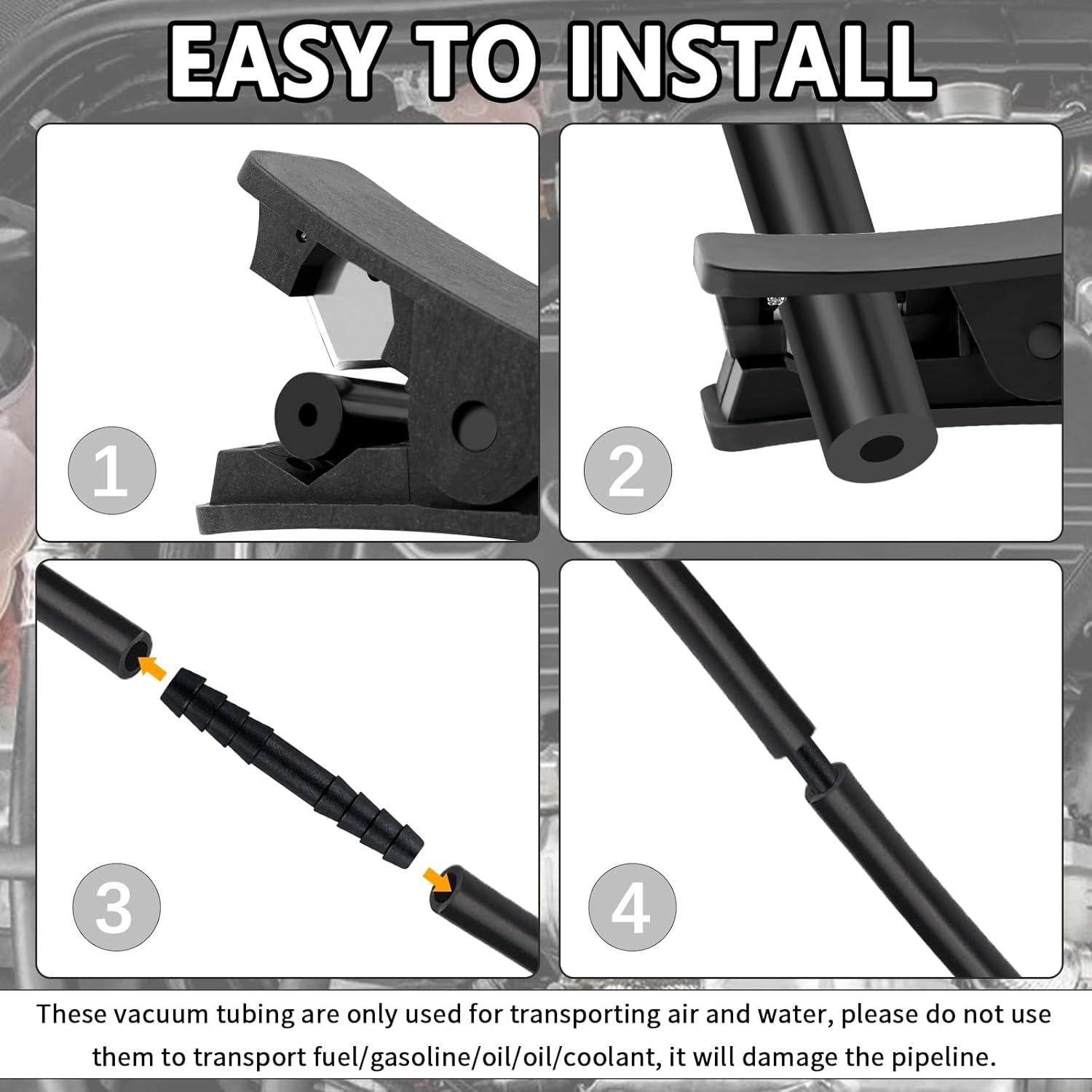 EASY TO INSTALL

1

2

3

4

These vacuum tubing are only used for transporting air and water, please do not use them to transport fuel/gasoline/oil/oil/coolant, it will damage the pipeline.