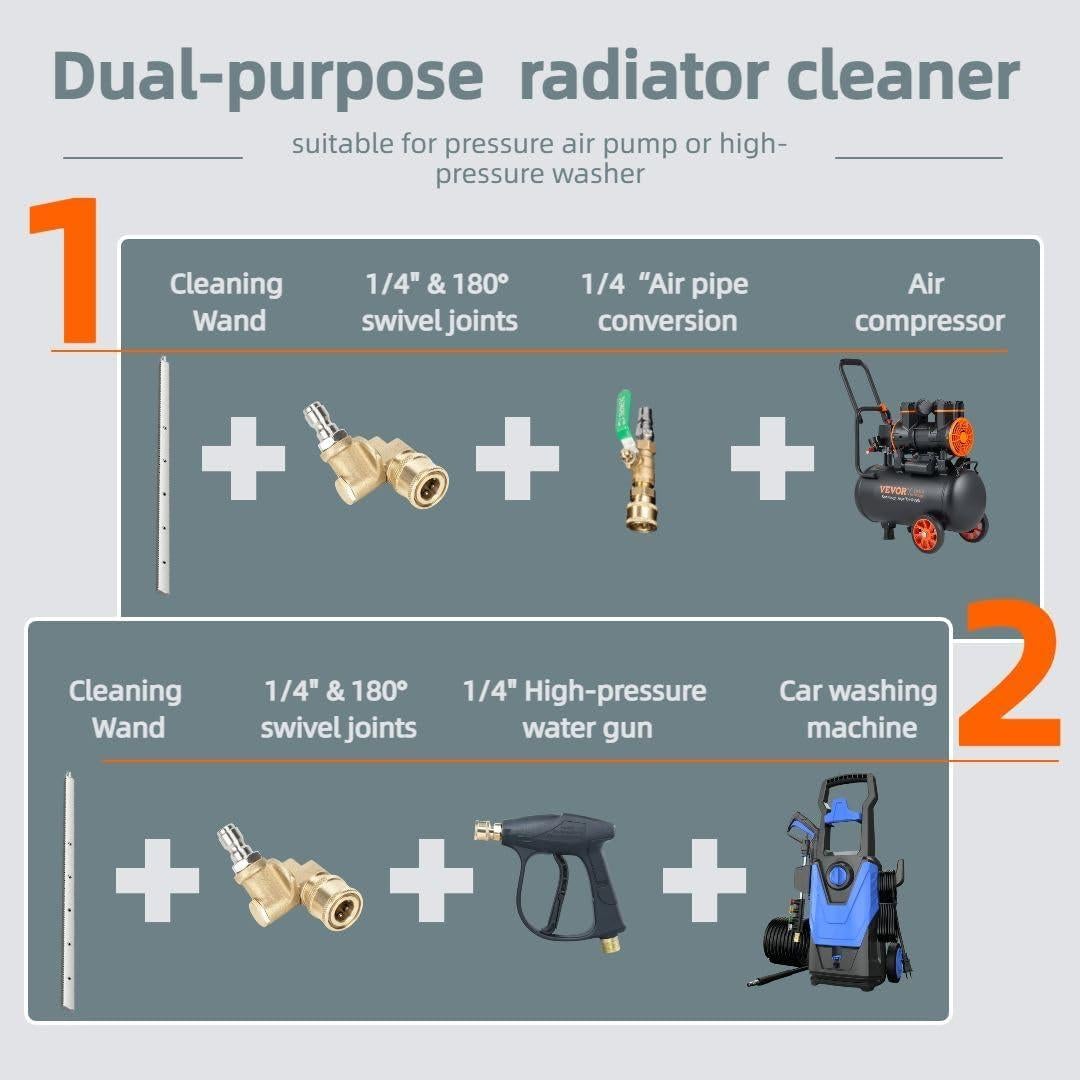 Dual-purpose radiator cleaner

suitable for pressure air pump or high-pressure washer

1

Cleaning Wand

1/4" & 180° swivel joints

1/4 "Air pipe conversion

Air compressor

VEVOR

2

Cleaning Wand

1/4" & 180° swivel joints

1/4" High-pressure water gun

Car washing machine