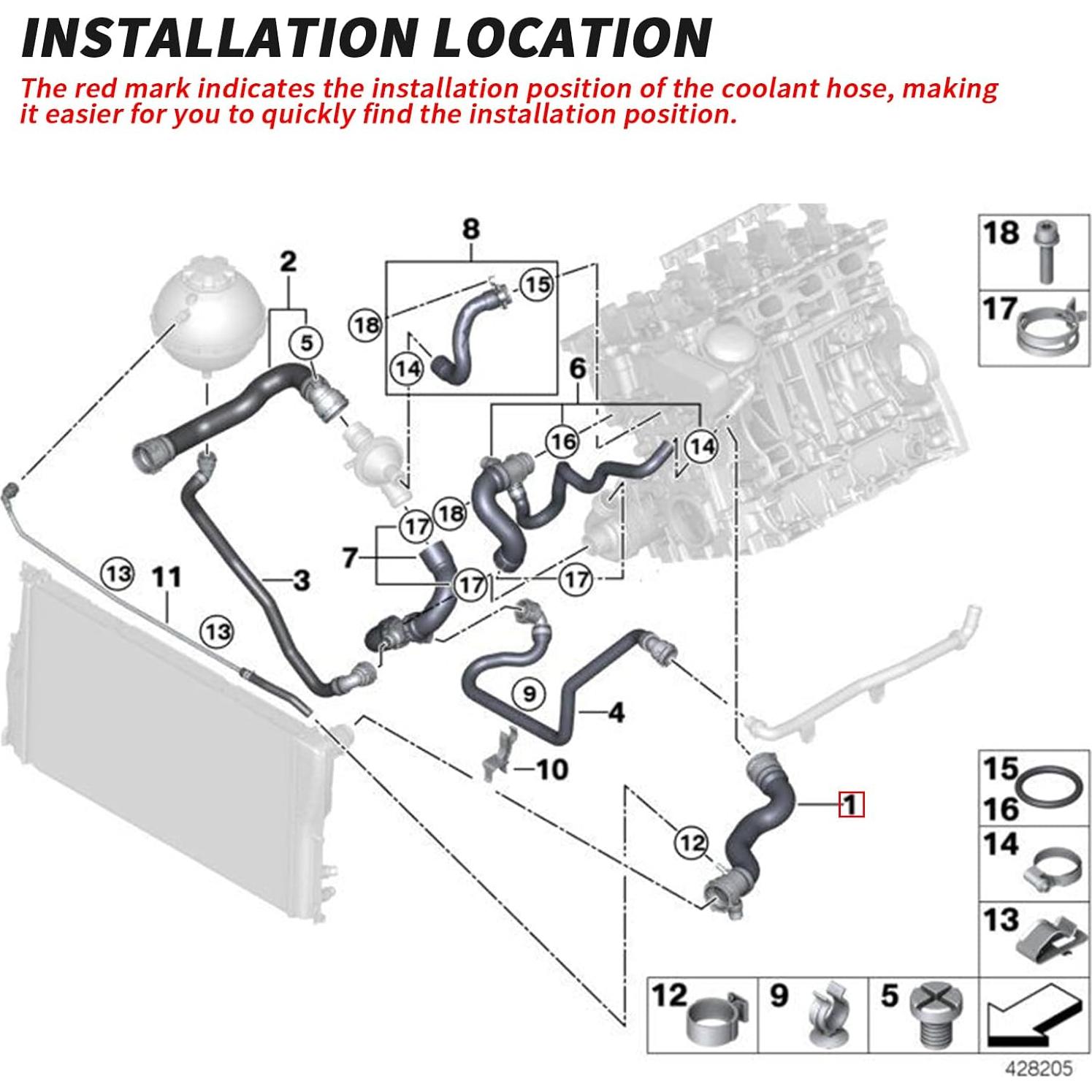 INSTALLATION LOCATION

The red mark indicates the installation position of the coolant hose, making it easier for you to quickly find the installation position.

8
2
15
18
5
14
6
16
14
18
17
7
17
17
13
11
3
13
9
4
10
1
12
18
17
15
16
14
13
12
9
5
428205