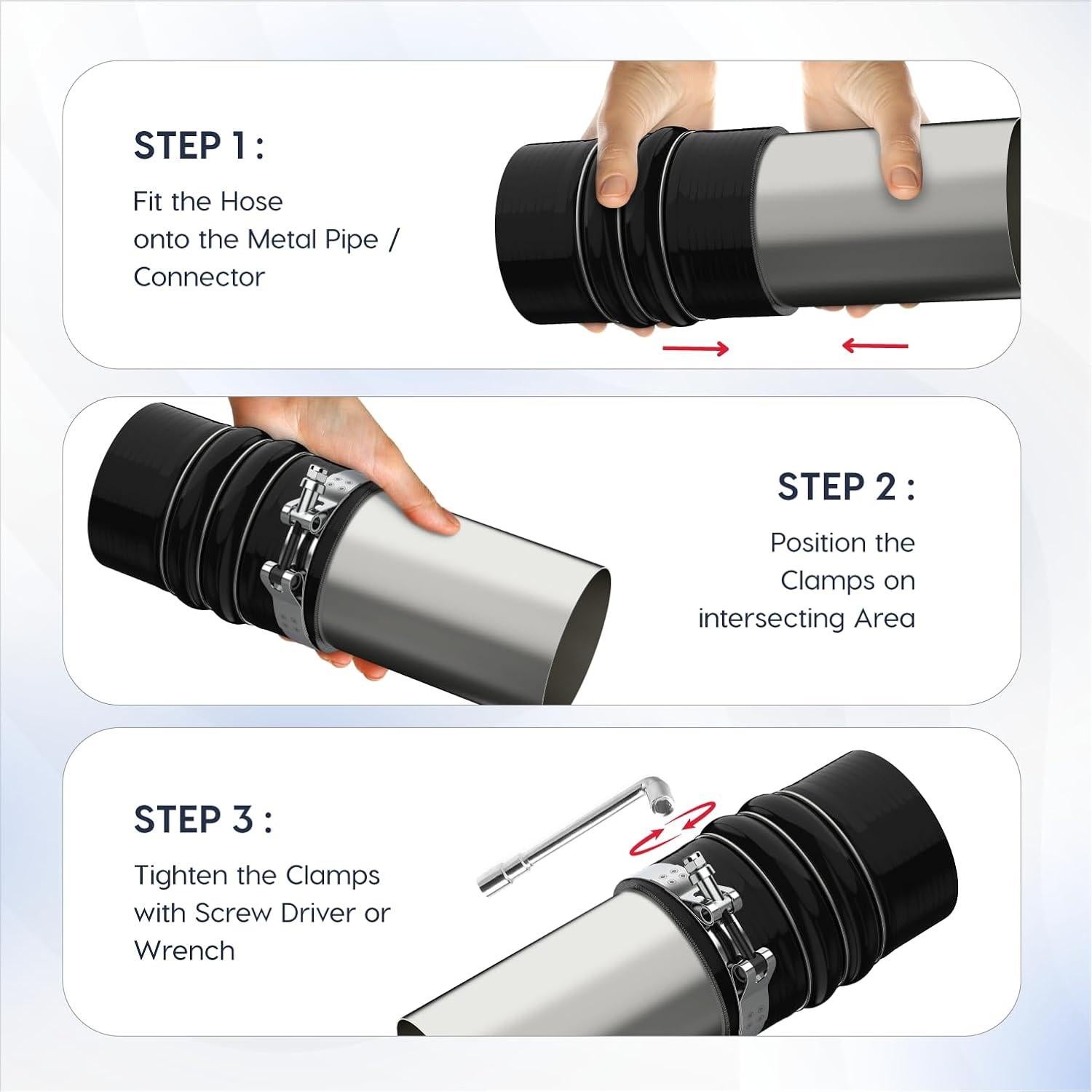 STEP 1 :

Fit the Hose onto the Metal Pipe / Connector

STEP 2 :

Position the Clamps on intersecting Area

STEP 3 :

Tighten the Clamps with Screw Driver or Wrench