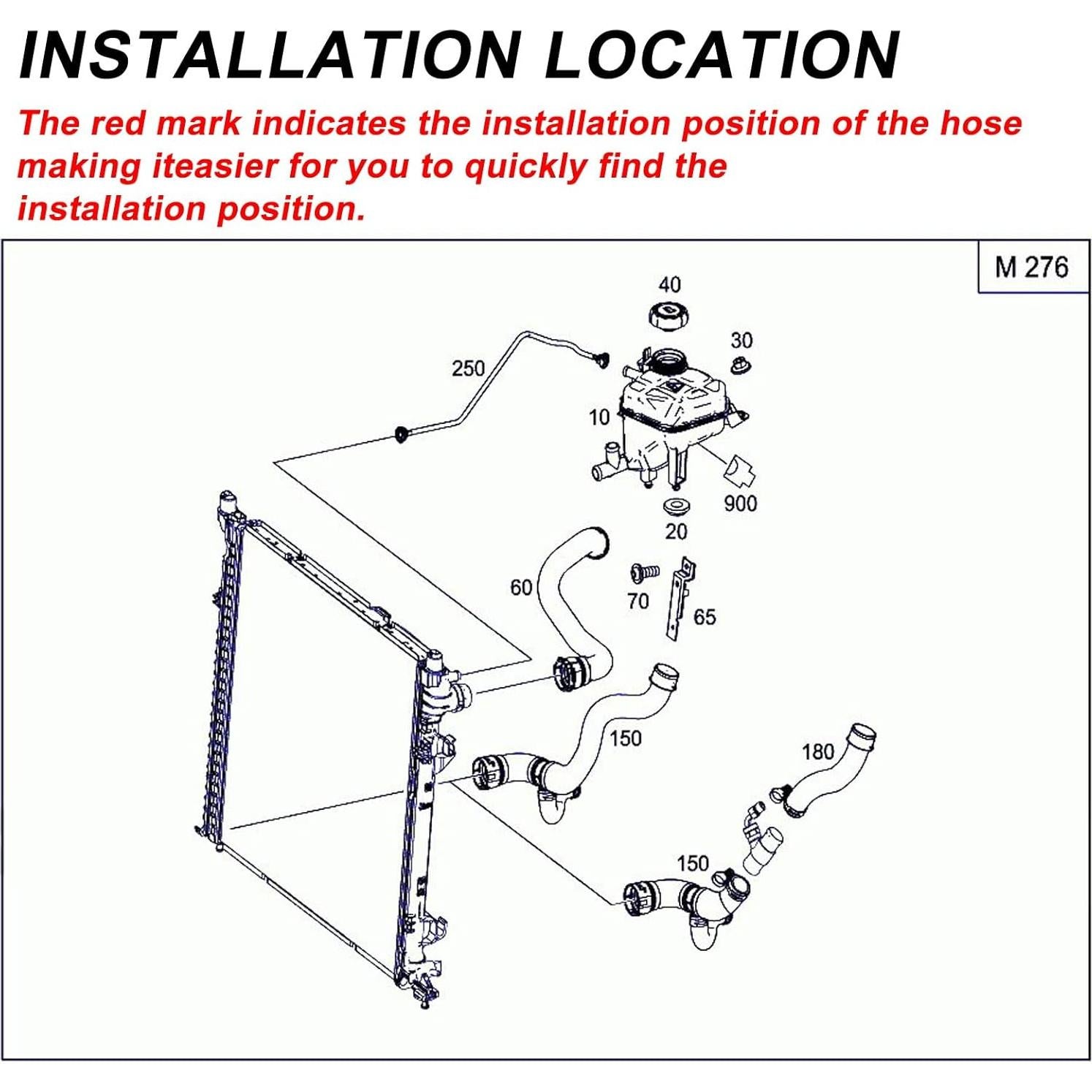 INSTALLATION LOCATION

The red mark indicates the installation position of the hose making iteasier for you to quickly find the installation position.

M 276

40

30

250

10

900

20

60

70

65

150

180

150