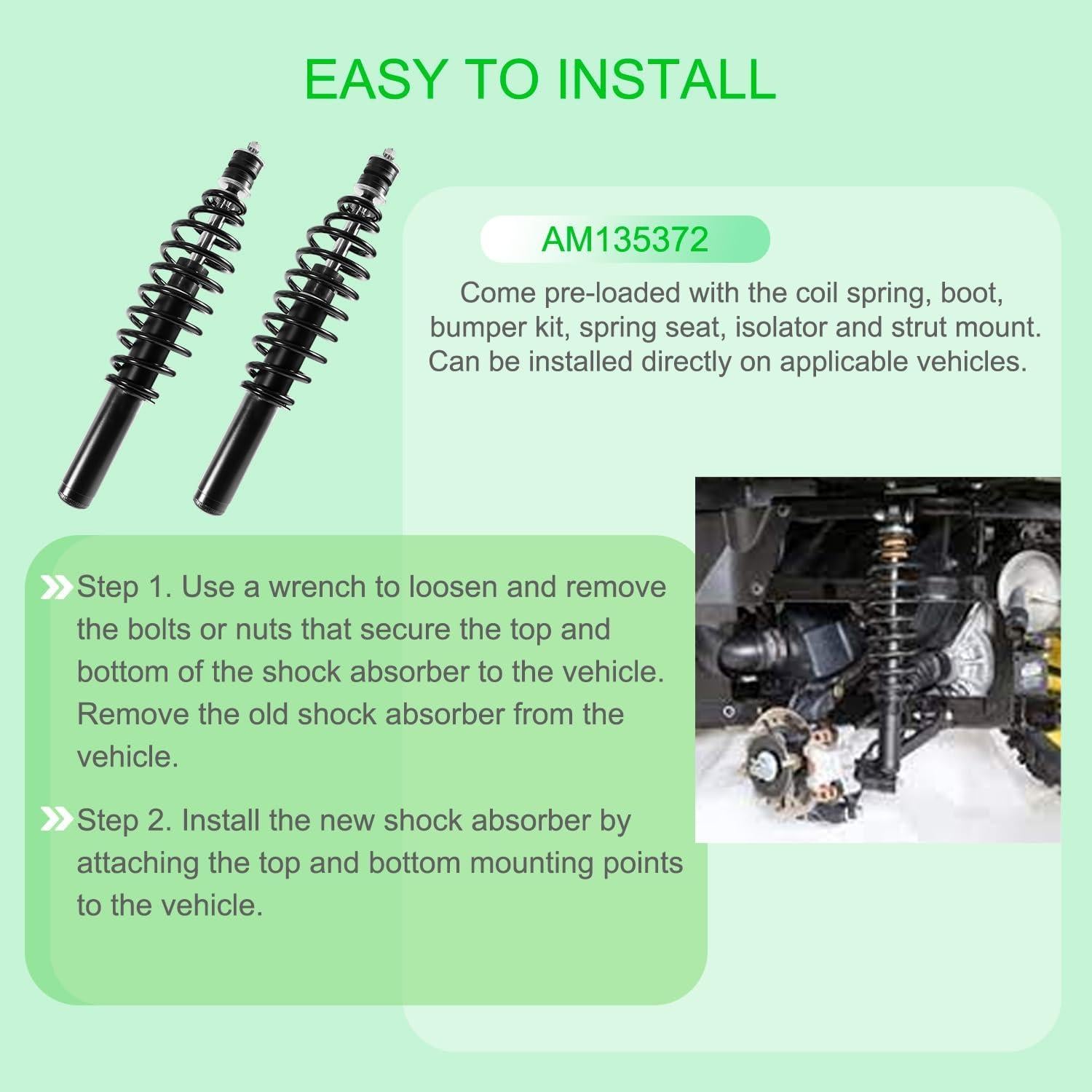 EASY TO INSTALL

AM135372

Come pre-loaded with the coil spring, boot, bumper kit, spring seat, isolator and strut mount. Can be installed directly on applicable vehicles.

Step 1. Use a wrench to loosen and remove the bolts or nuts that secure the top and bottom of the shock absorber to the vehicle. Remove the old shock absorber from the vehicle.

Step 2. Install the new shock absorber by attaching the top and bottom mounting points to the vehicle.