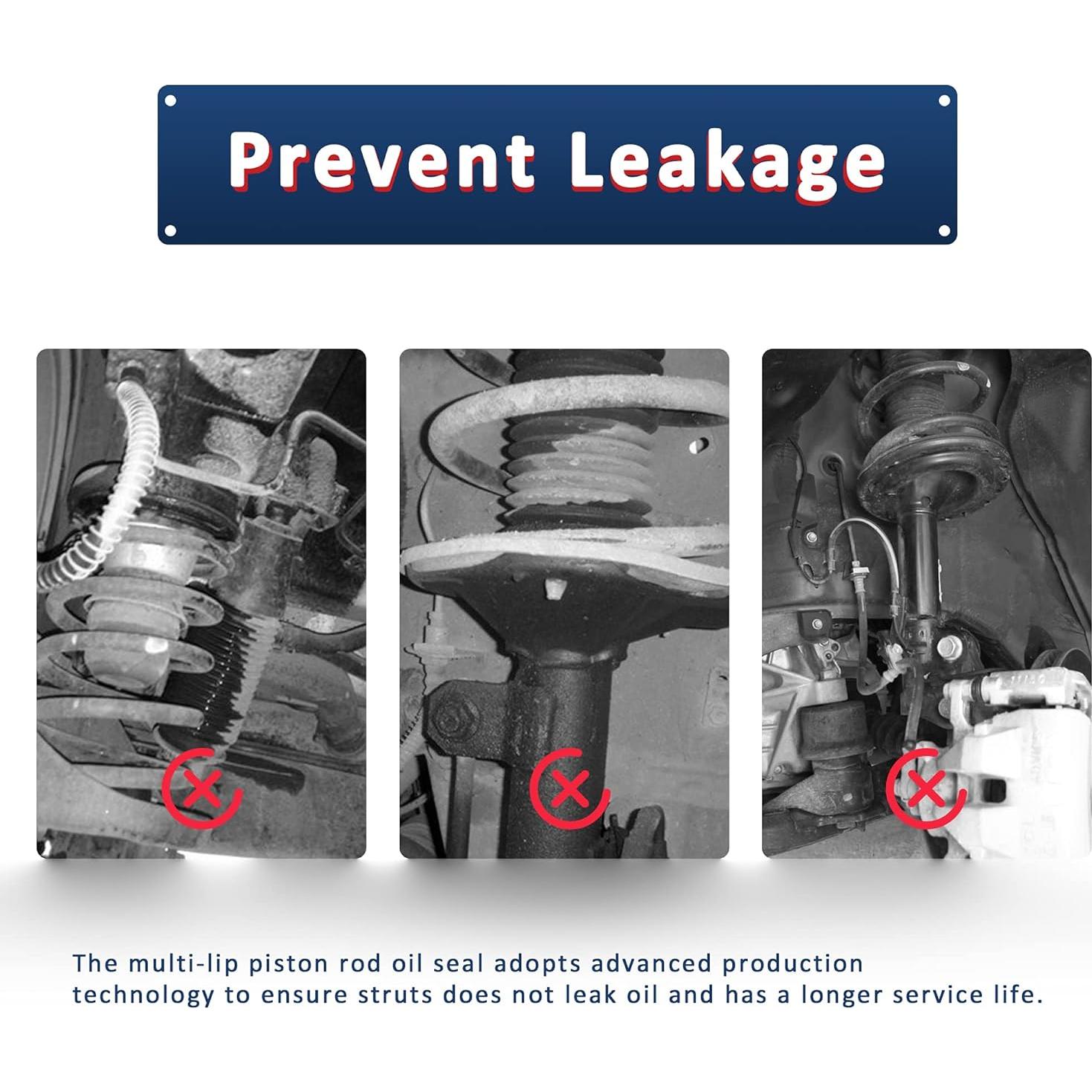 Prevent Leakage

The multi-lip piston rod oil seal adopts advanced production technology to ensure struts does not leak oil and has a longer service life.