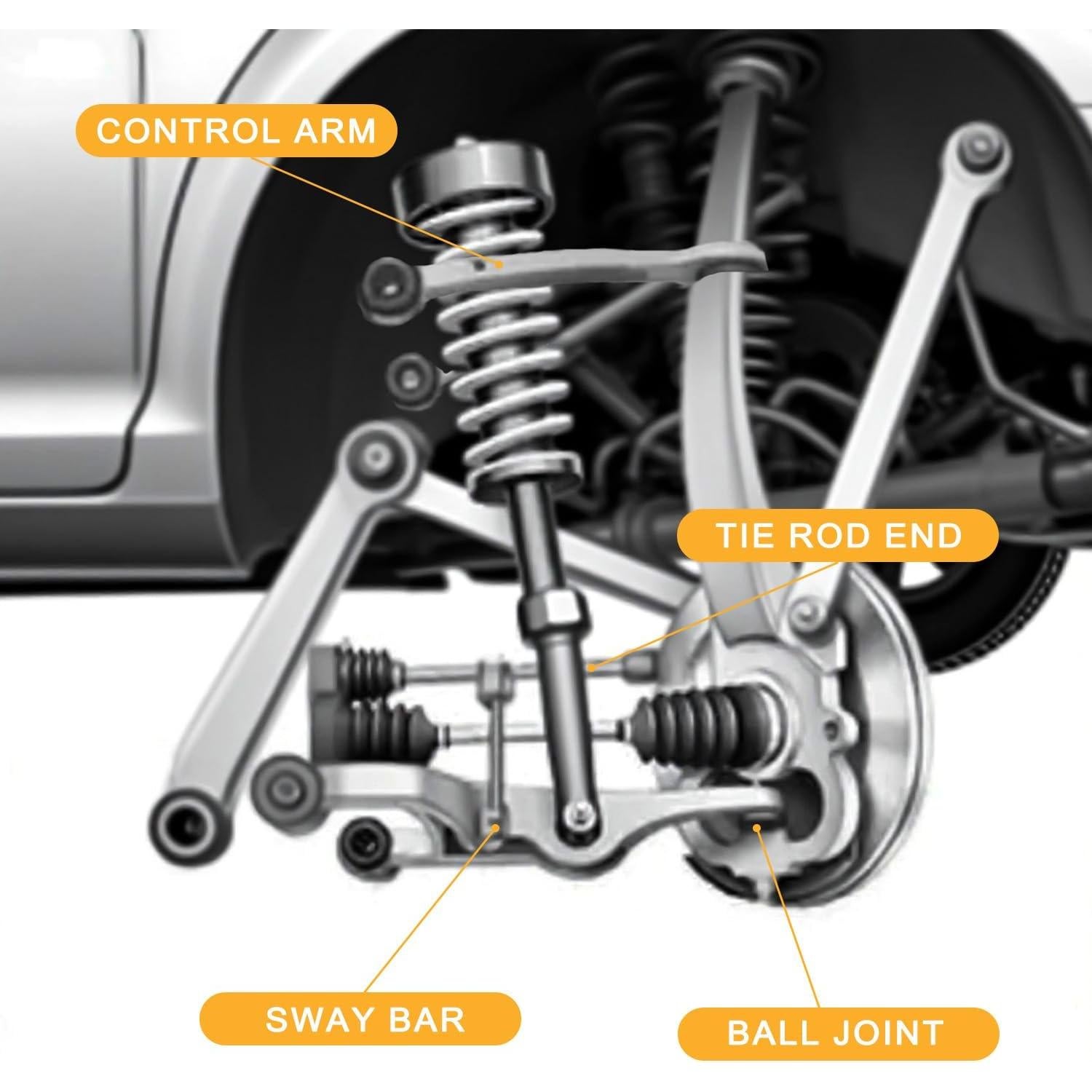 CONTROL ARM

TIE ROD END

SWAY BAR

BALL JOINT