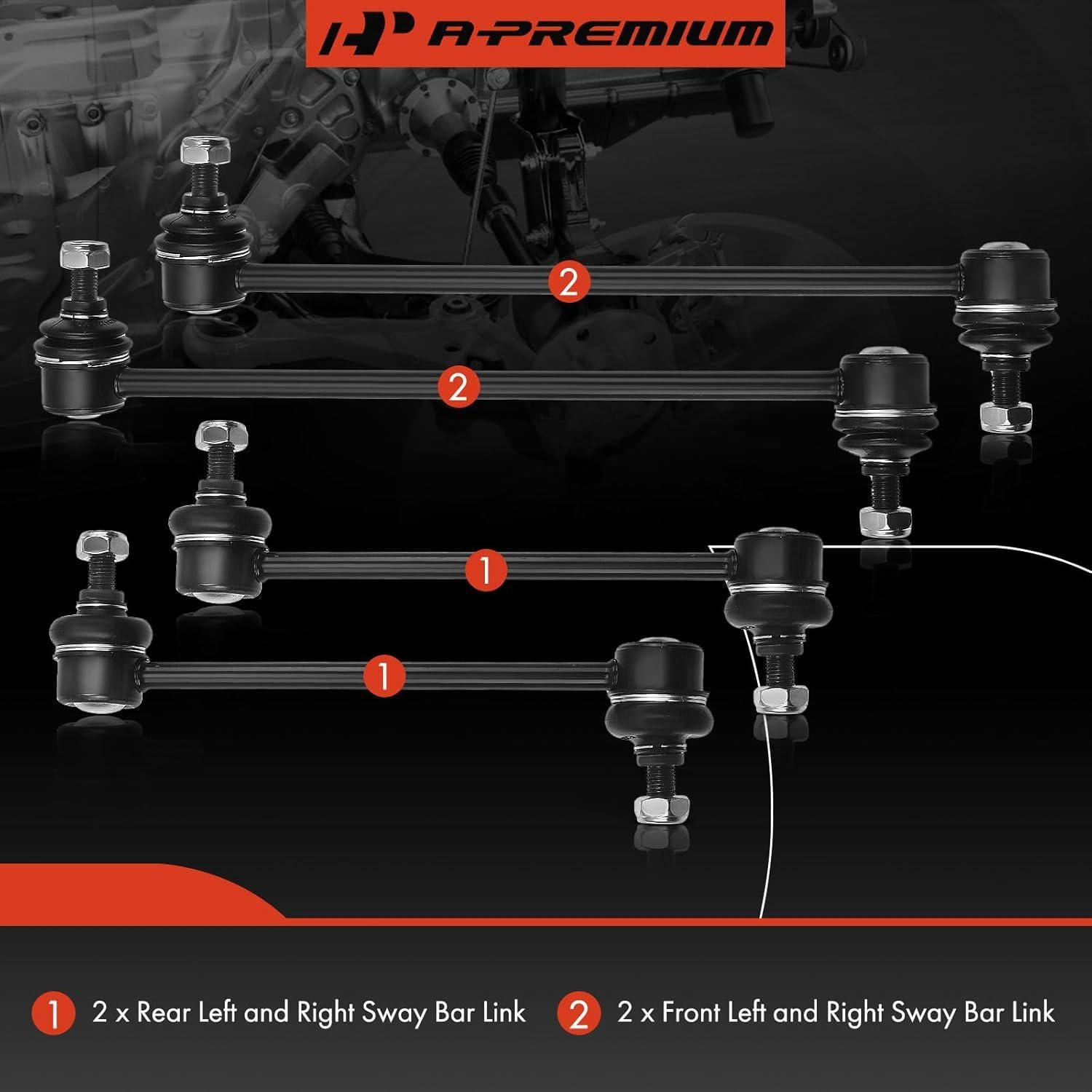 A-PREMIUM

2

2

1

1

1 2 x Rear Left and Right Sway Bar Link

2 2 x Front Left and Right Sway Bar Link