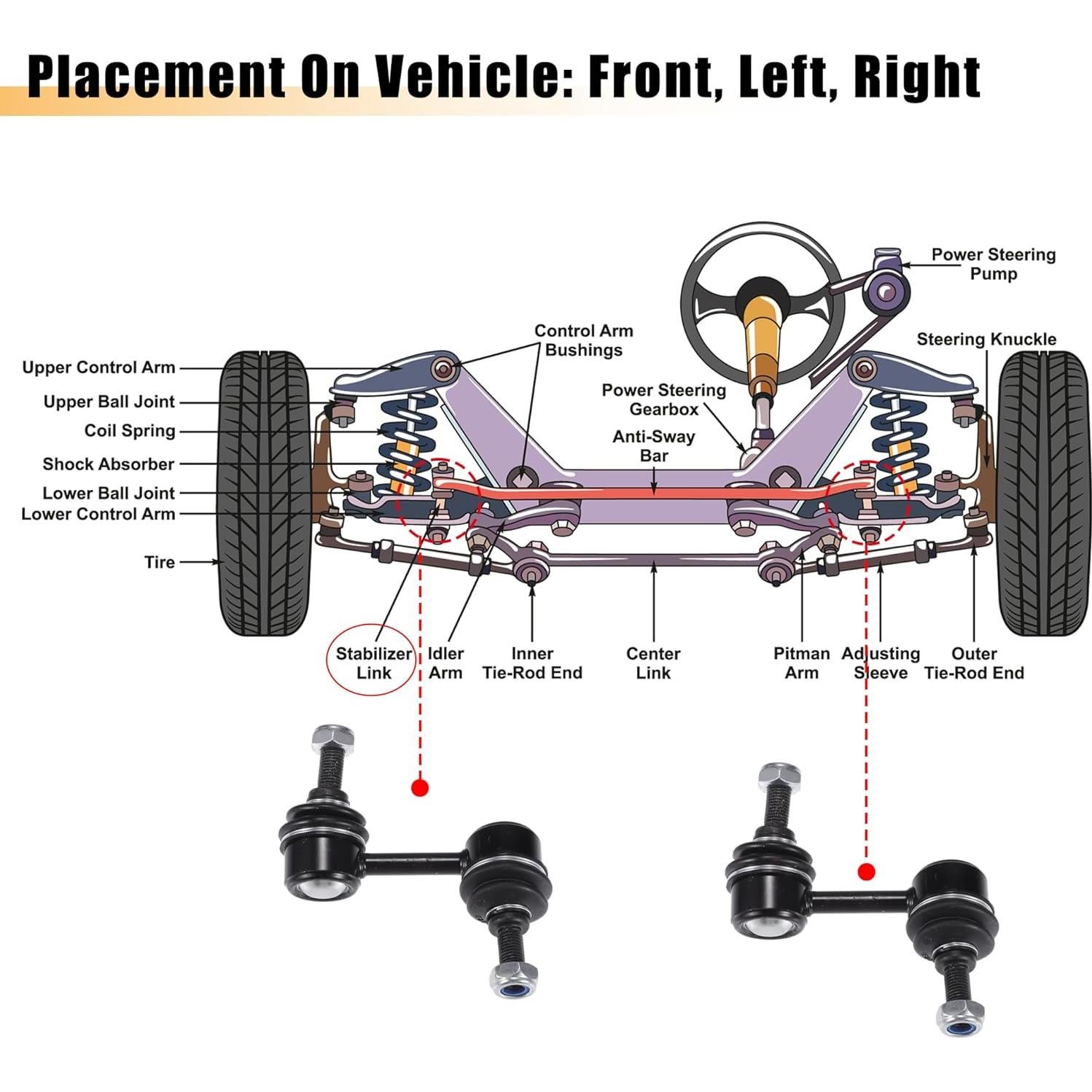 Placement On Vehicle: Front, Left, Right

Power Steering Pump

Control Arm Bushings

Steering Knuckle

Upper Control Arm

Upper Ball Joint

Coil Spring

Shock Absorber

Lower Ball Joint

Lower Control Arm

Tire

Power Steering Gearbox

Anti-Sway Bar

Stabilizer Link

Idler Arm

Inner Tie-Rod End

Center Link

Pitman Arm

Adjusting Sleeve

Outer Tie-Rod End