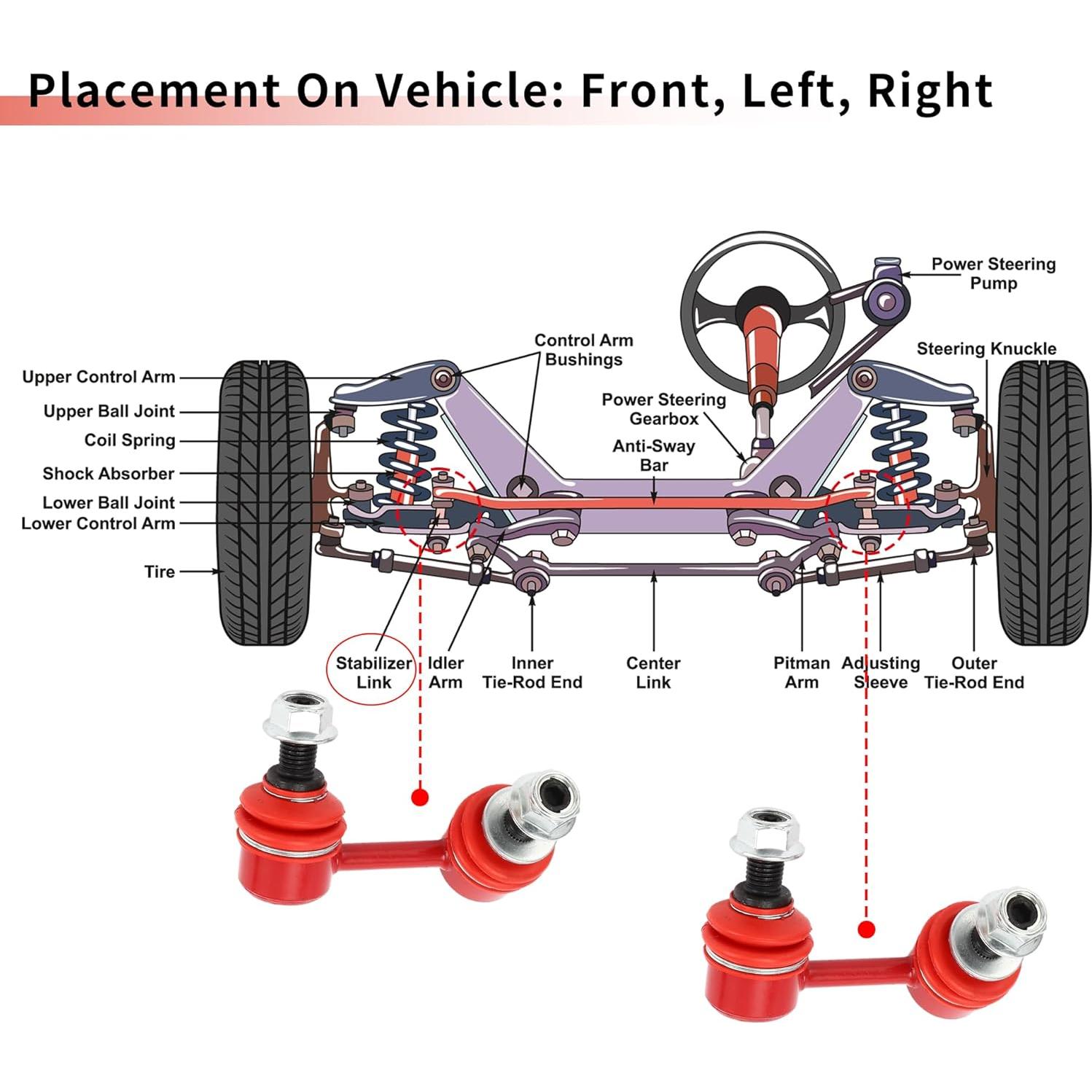 Placement On Vehicle: Front, Left, Right

Power Steering Pump

Control Arm Bushings

Steering Knuckle

Upper Control Arm

Upper Ball Joint

Coil Spring

Shock Absorber

Lower Ball Joint

Lower Control Arm

Tire

Power Steering Gearbox

Anti-Sway Bar

Stabilizer Link

Idler Arm

Inner Tie-Rod End

Center Link

Pitman Arm

Adjusting Sleeve

Outer Tie-Rod End