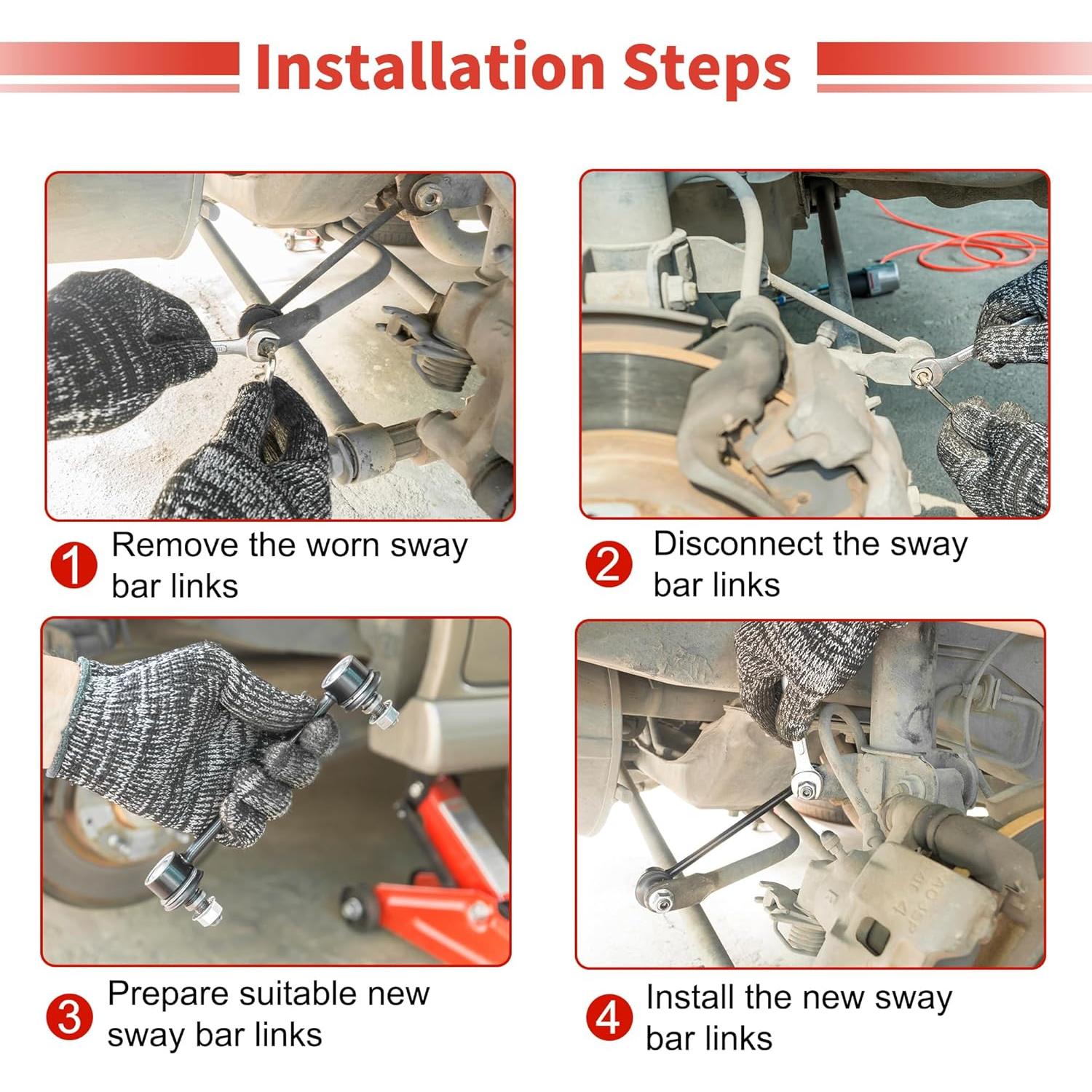 Installation Steps

1 Remove the worn sway bar links

2 Disconnect the sway bar links

3 Prepare suitable new sway bar links

4 Install the new sway bar links