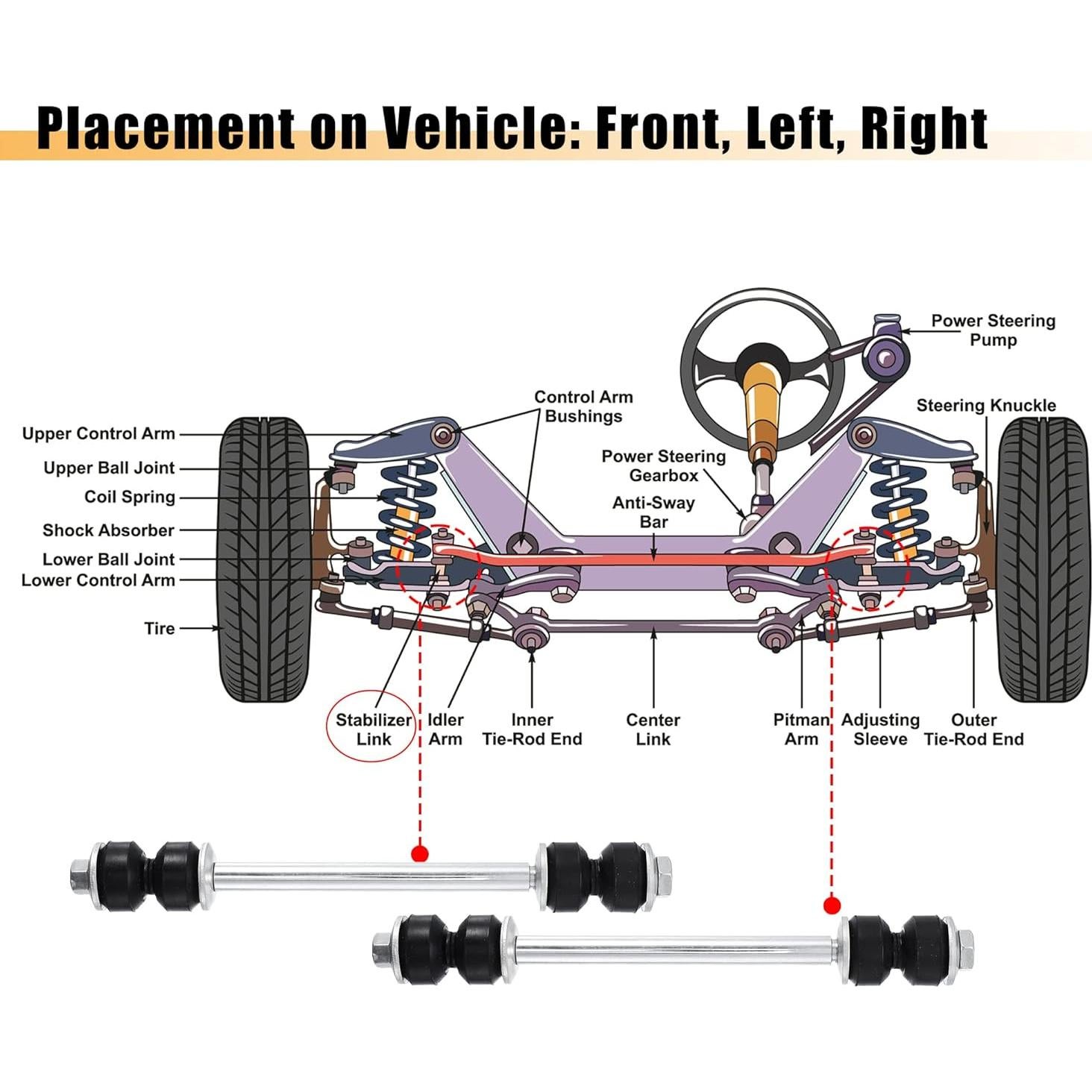 Placement on Vehicle: Front, Left, Right

Power Steering Pump

Control Arm Bushings

Steering Knuckle

Upper Control Arm

Upper Ball Joint

Coil Spring

Shock Absorber

Lower Ball Joint

Lower Control Arm

Tire

Power Steering Gearbox

Anti-Sway Bar

Stabilizer Link

Idler Arm

Inner Tie-Rod End

Center Link

Pitman Arm

Adjusting Sleeve

Outer Tie-Rod End