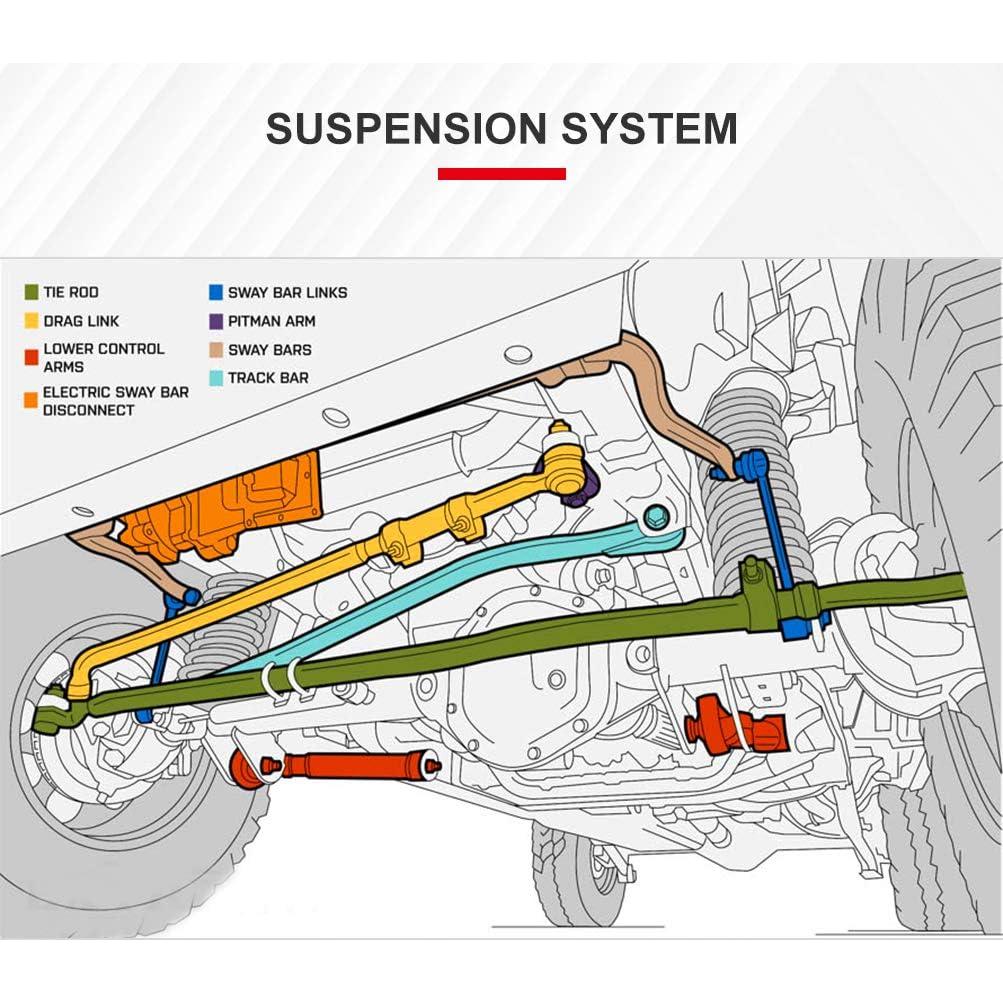 SUSPENSION SYSTEM

TIE ROD
DRAG LINK
LOWER CONTROL ARMS
ELECTRIC SWAY BAR DISCONNECT

SWAY BAR LINKS
PITMAN ARM
SWAY BARS
TRACK BAR