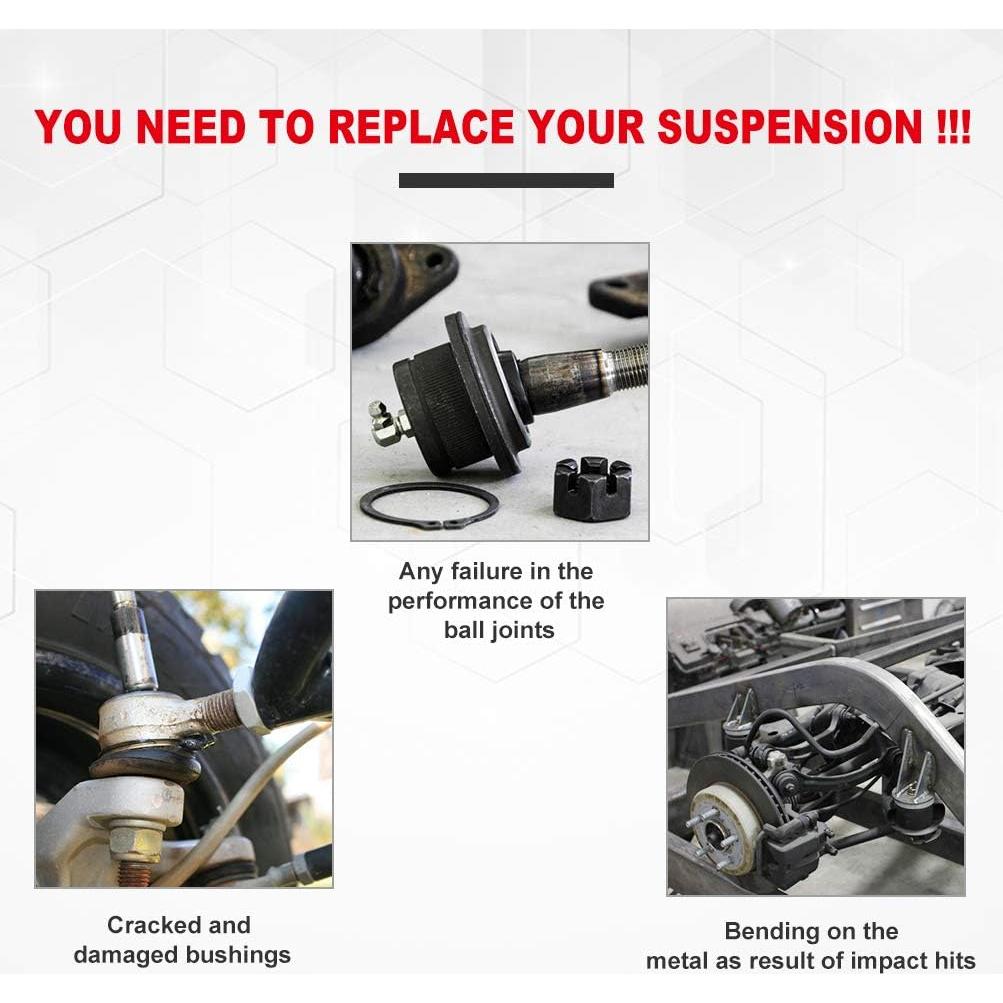 YOU NEED TO REPLACE YOUR SUSPENSION !!!

Any failure in the performance of the ball joints

Cracked and damaged bushings

Bending on the metal as result of impact hits