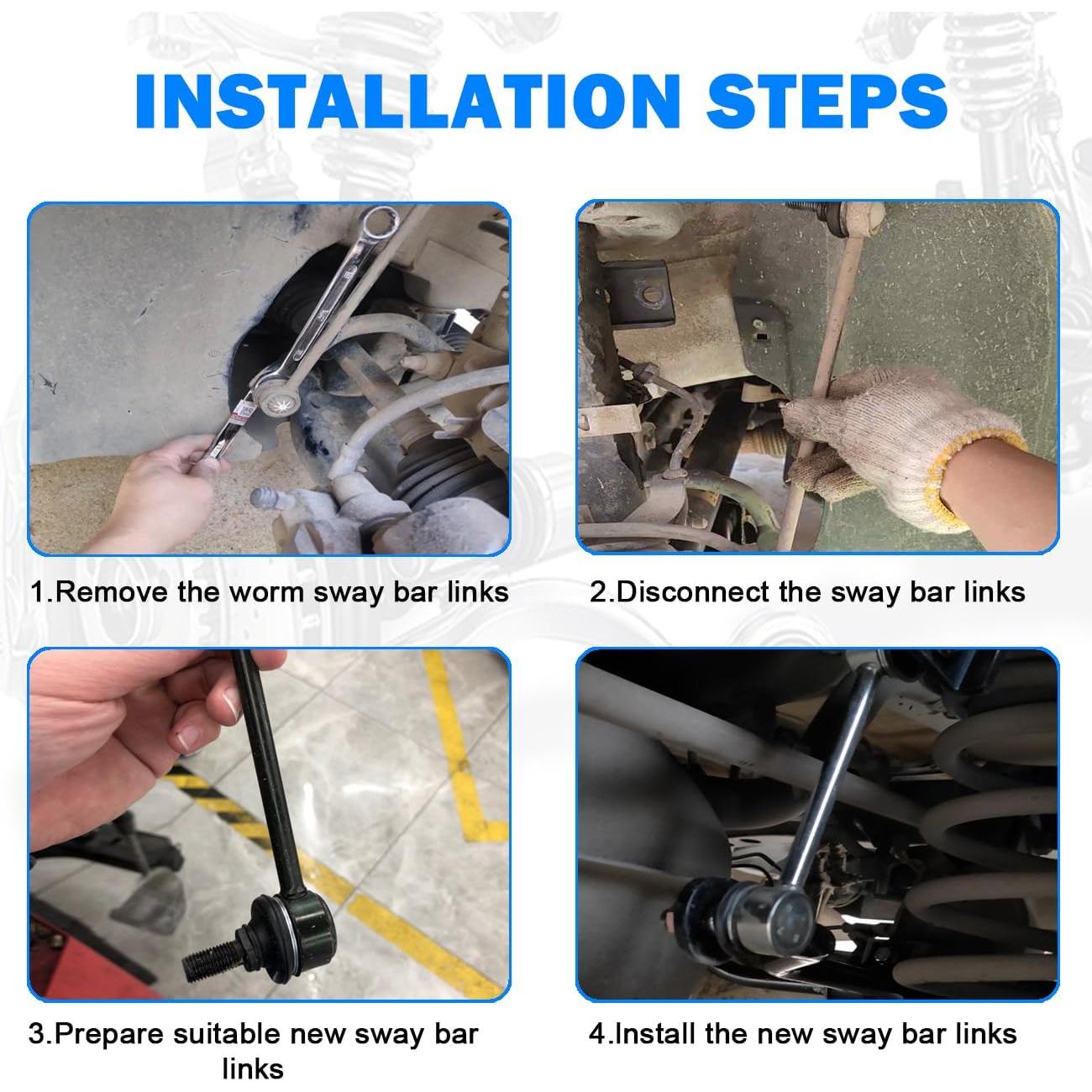 INSTALLATION STEPS

1.Remove the worm sway bar links

2.Disconnect the sway bar links

3.Prepare suitable new sway bar links

4.Install the new sway bar links