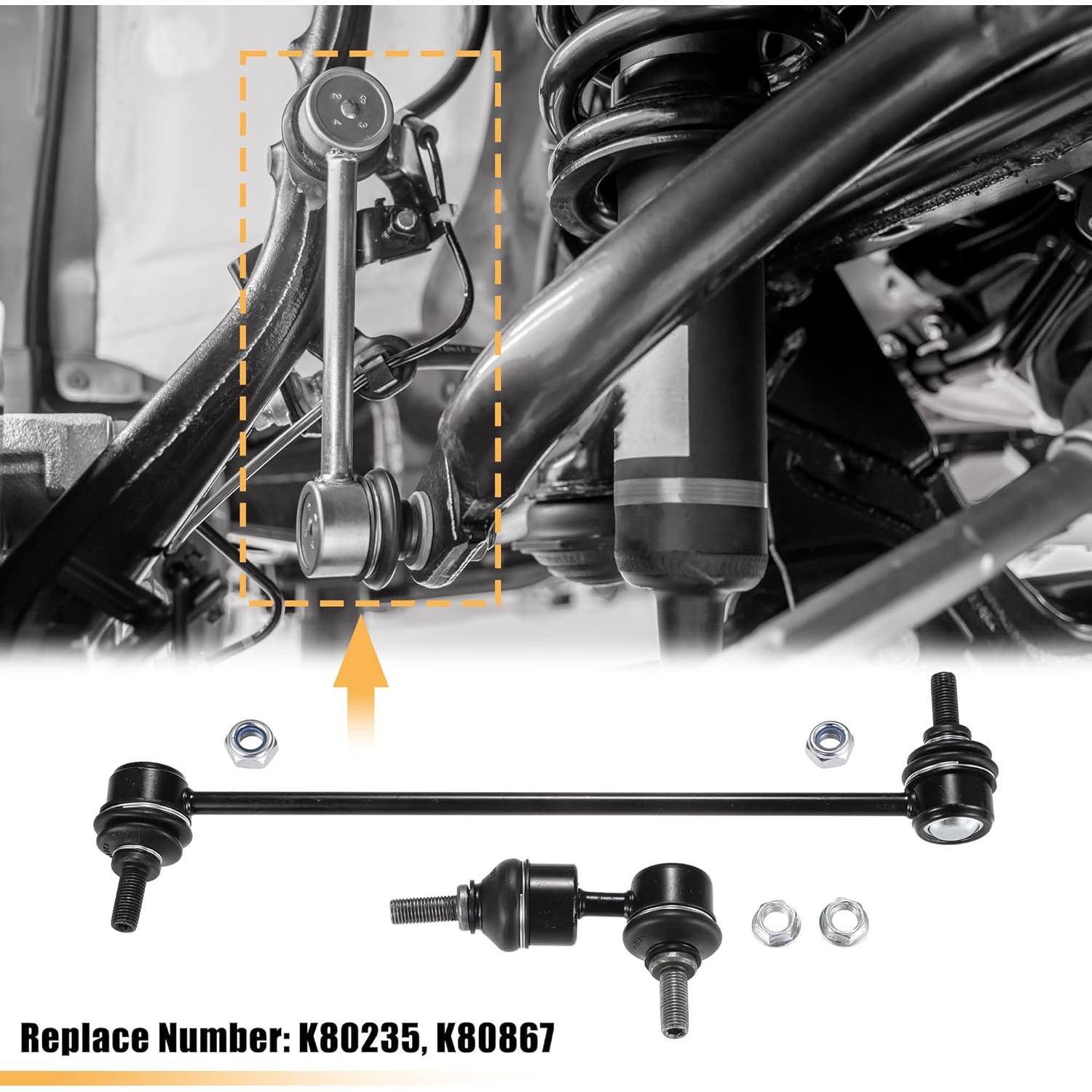 Replace Number: K80235, K80867