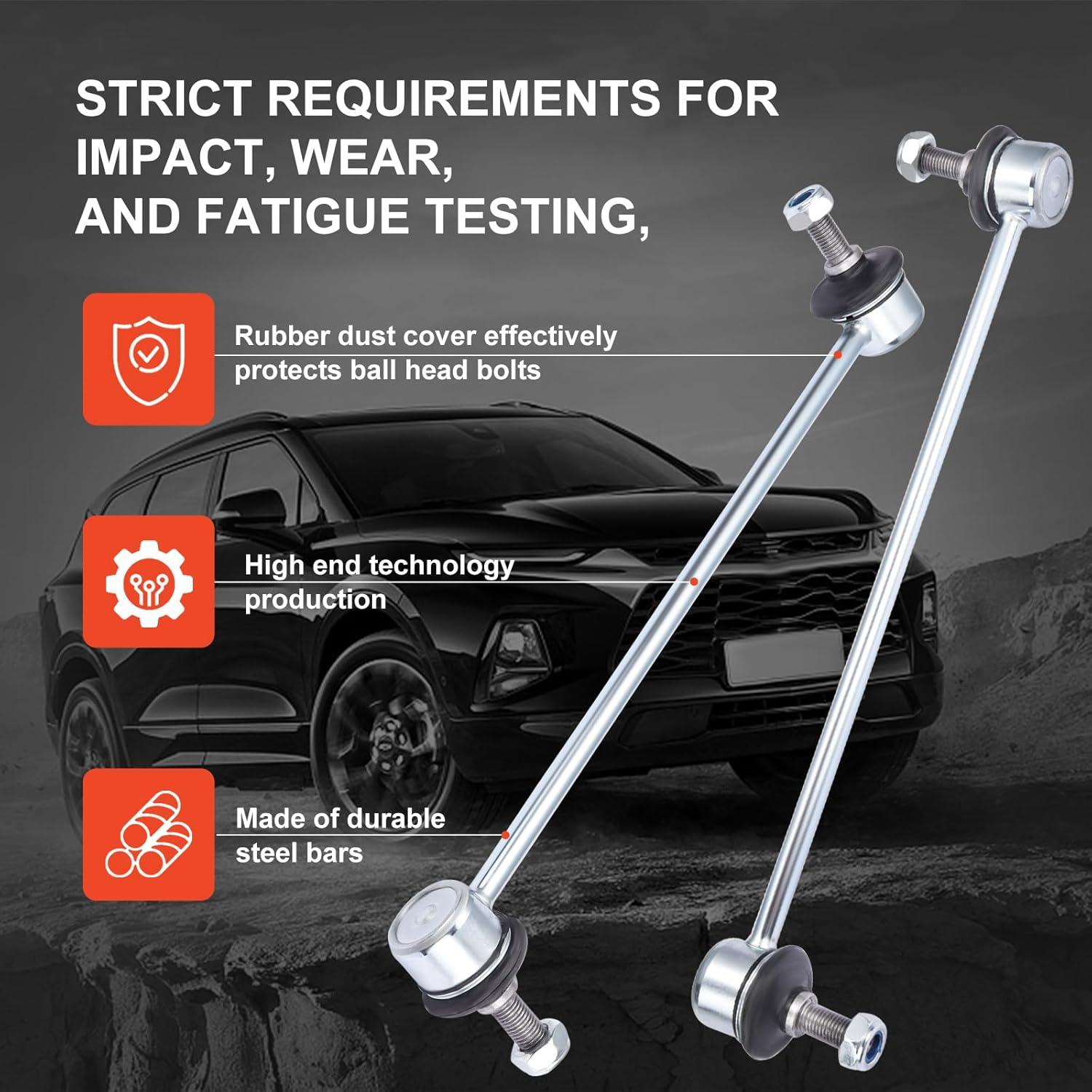 STRICT REQUIREMENTS FOR IMPACT, WEAR, AND FATIGUE TESTING,

Rubber dust cover effectively protects ball head bolts

High end technology production

Made of durable steel bars