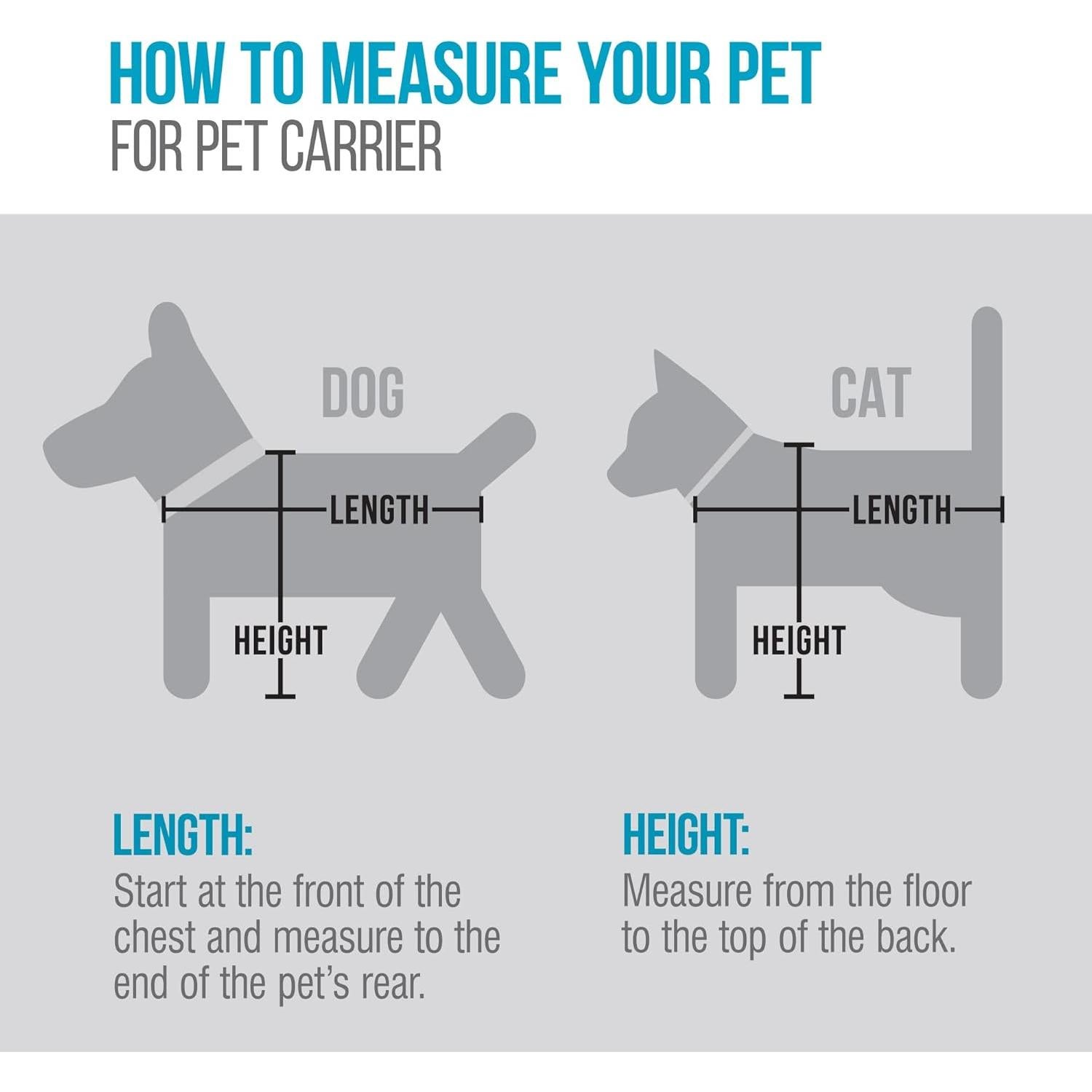 HOW TO MEASURE YOUR PET
FOR PET CARRIER

DOG

LENGTH

HEIGHT

CAT

LENGTH

HEIGHT

LENGTH:
Start at the front of the chest and measure to the end of the pet's rear.

HEIGHT:
Measure from the floor to the top of the back.