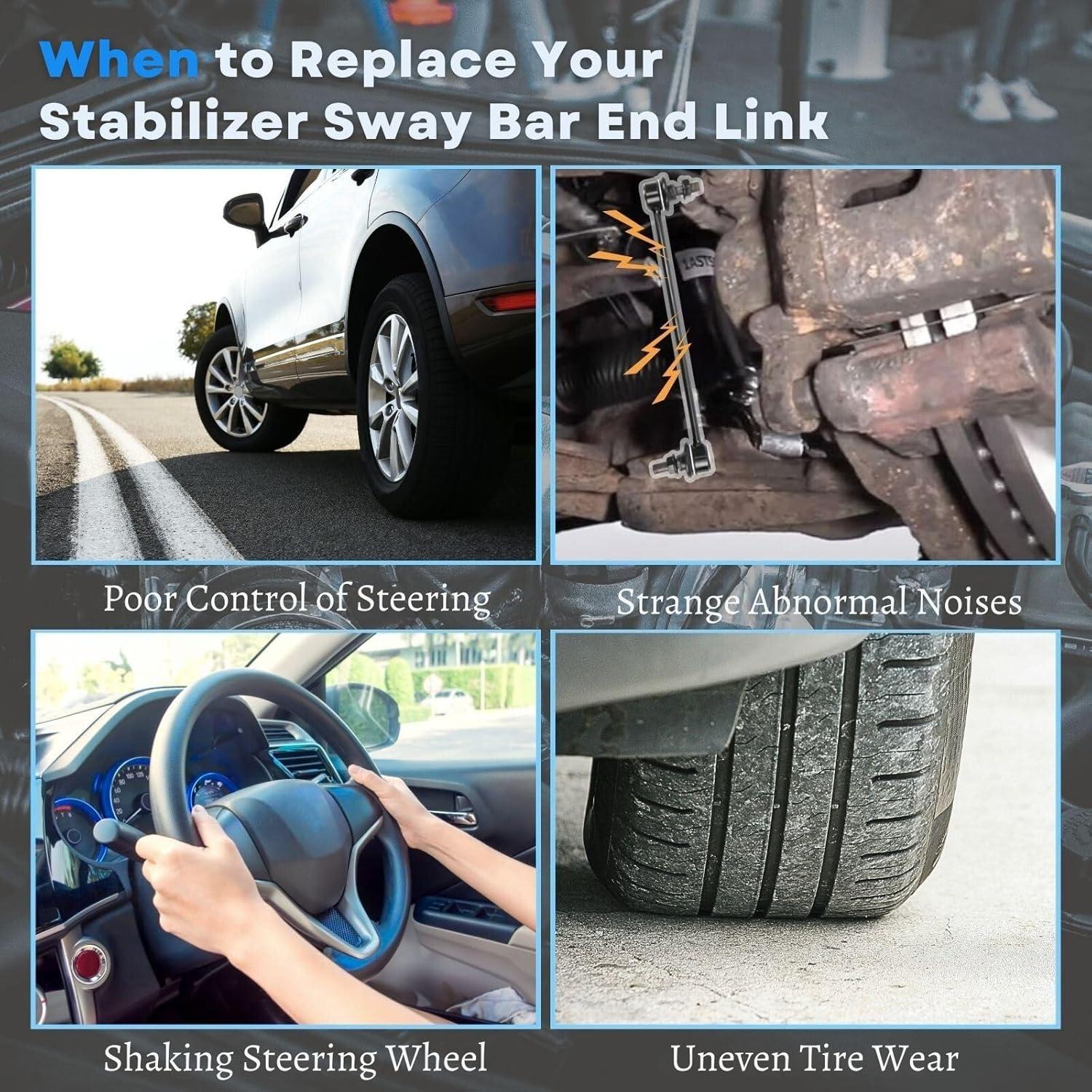 When to Replace Your Stabilizer Sway Bar End Link

Poor Control of Steering

Strange Abnormal Noises

Shaking Steering Wheel

Uneven Tire Wear