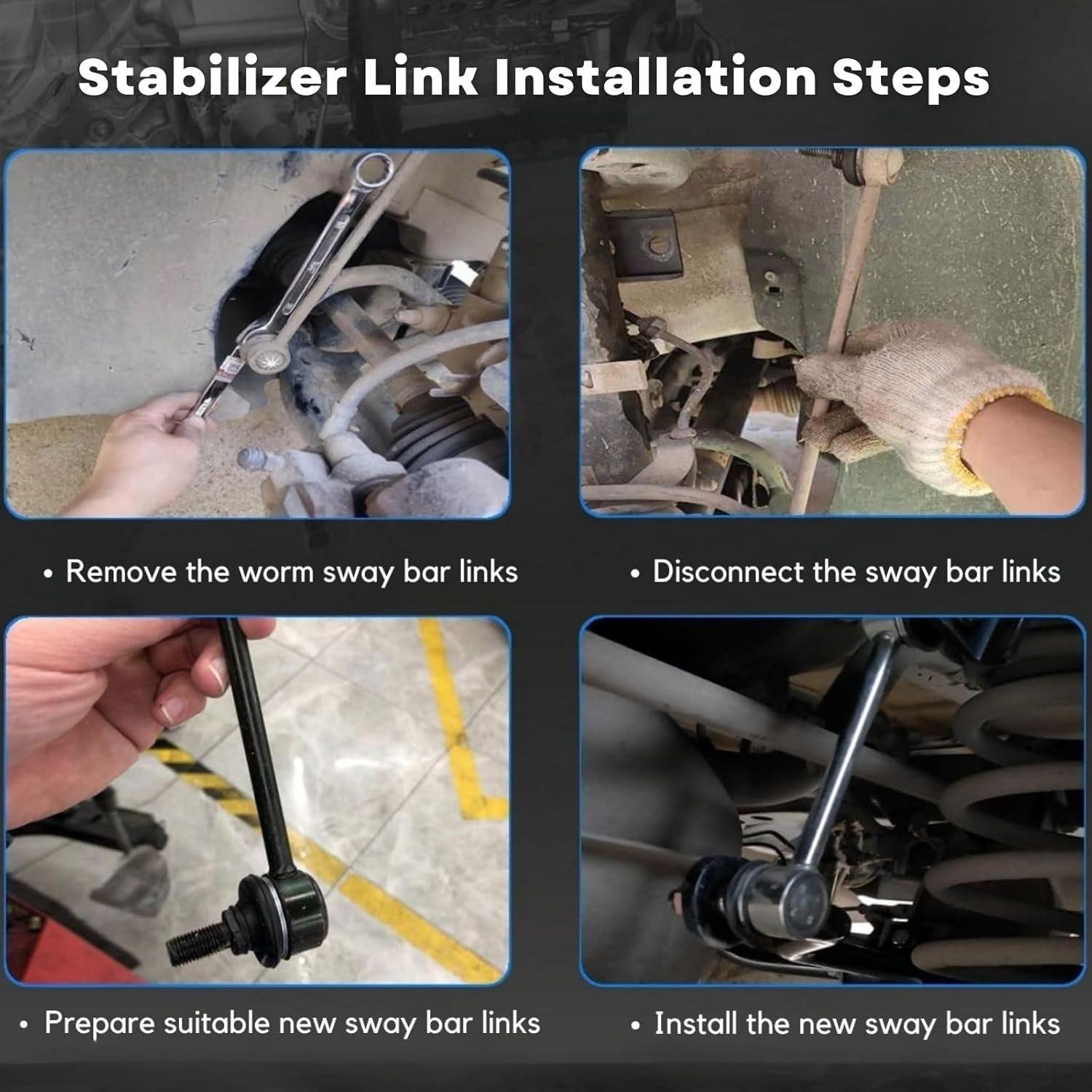 Stabilizer Link Installation Steps

• Remove the worm sway bar links

• Disconnect the sway bar links

• Prepare suitable new sway bar links

• Install the new sway bar links