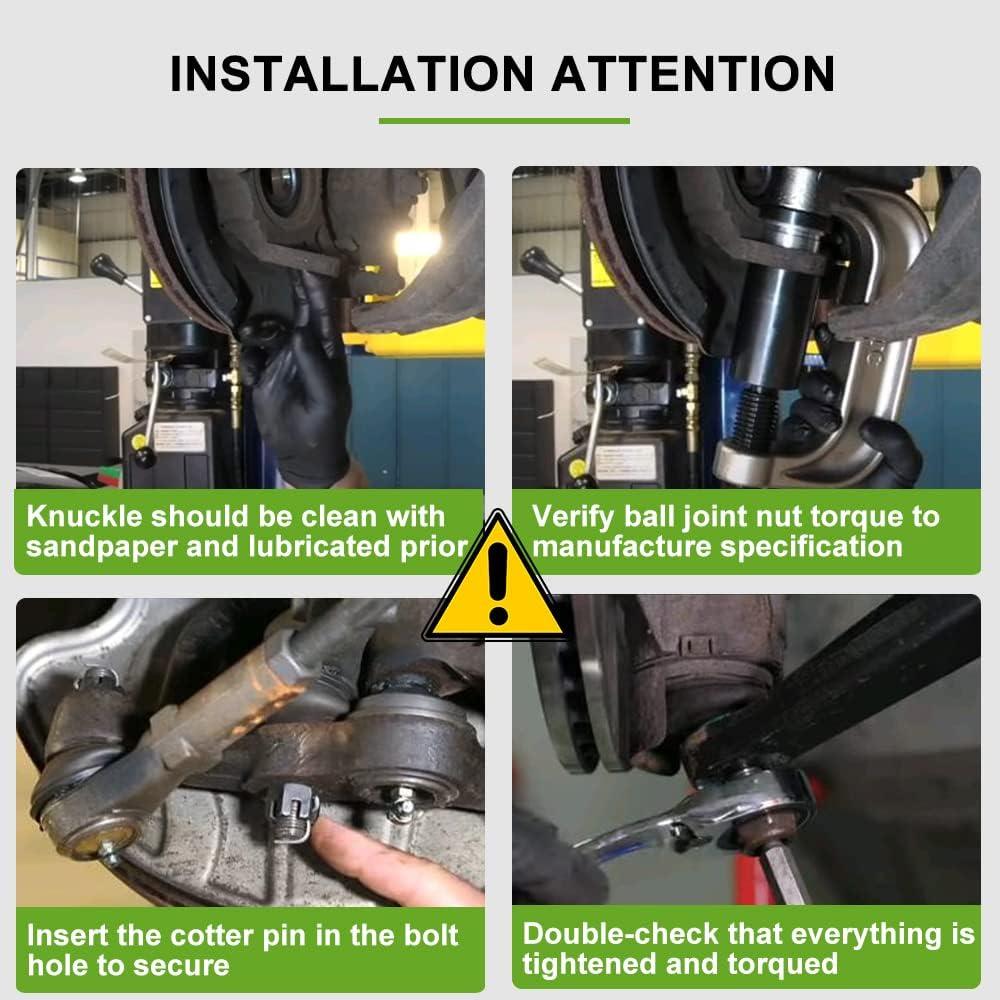 INSTALLATION ATTENTION

Knuckle should be clean with sandpaper and lubricated prior

Verify ball joint nut torque to manufacture specification

Insert the cotter pin in the bolt hole to secure

Double-check that everything is tightened and torqued