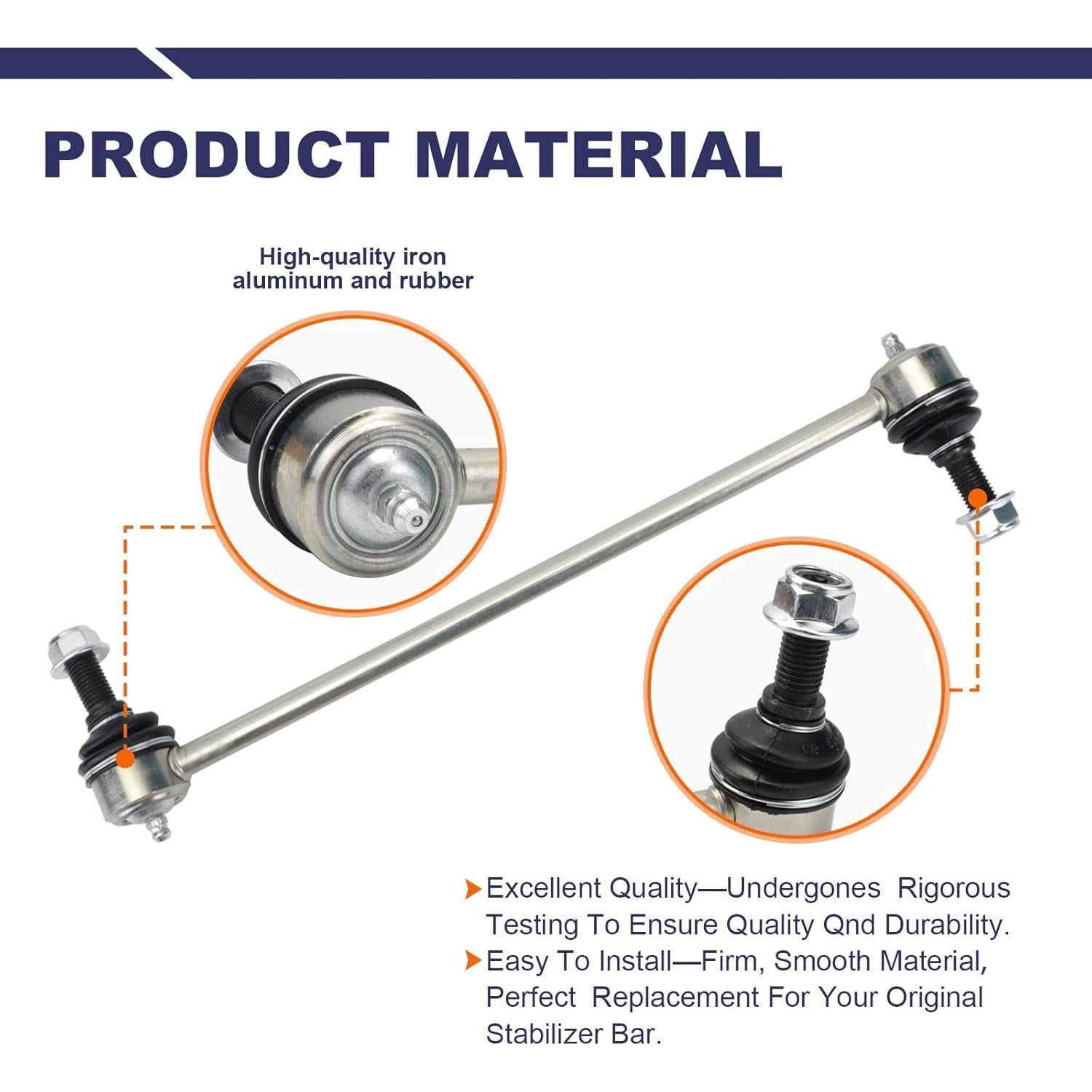 PRODUCT MATERIAL

High-quality iron aluminum and rubber

Excellent Quality—Undergones Rigorous Testing To Ensure Quality Qnd Durability.

Easy To Install—Firm, Smooth Material, Perfect Replacement For Your Original Stabilizer Bar.