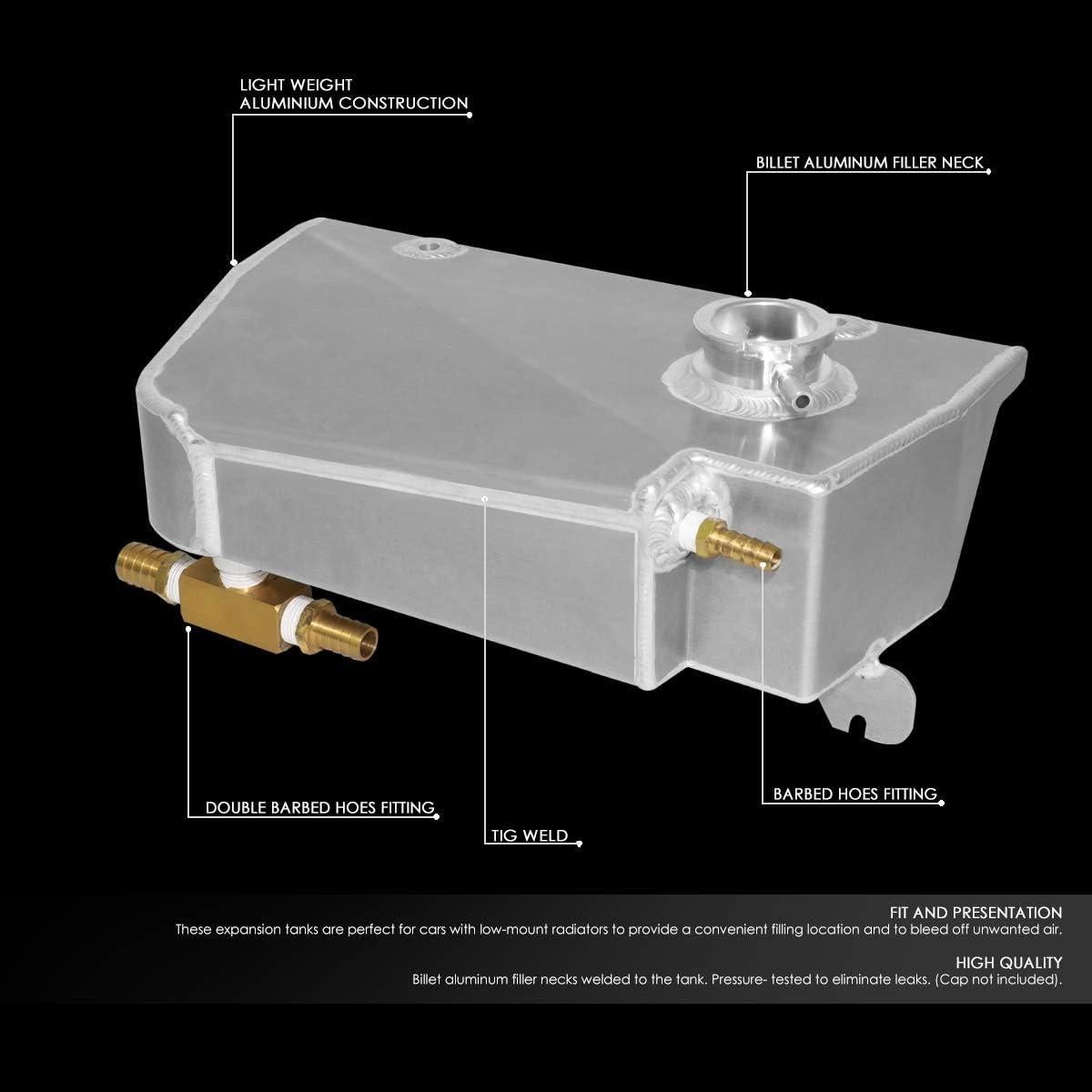 LIGHT WEIGHT ALUMINIUM CONSTRUCTION

BILLET ALUMINUM FILLER NECK

DOUBLE BARBED HOES FITTING

TIG WELD

BARBED HOES FITTING

FIT AND PRESENTATION
These expansion tanks are perfect for cars with low-mount radiators to provide a convenient filling location and to bleed off unwanted air.

HIGH QUALITY
Billet aluminum filler necks welded to the tank. Pressure- tested to eliminate leaks. (Cap not included).