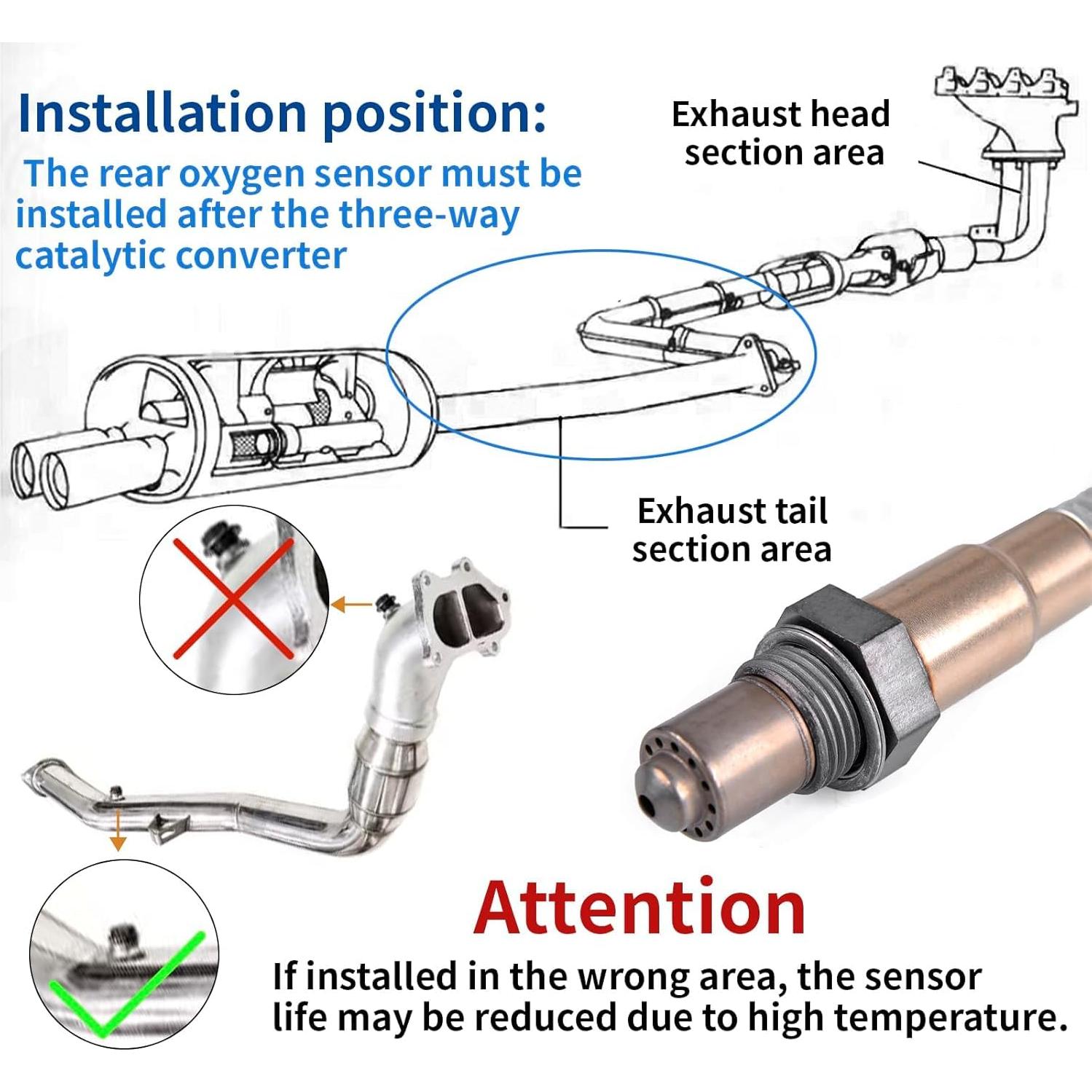 Installation position:

The rear oxygen sensor must be installed after the three-way catalytic converter

Exhaust head section area

Exhaust tail section area

Attention

If installed in the wrong area, the sensor life may be reduced due to high temperature.