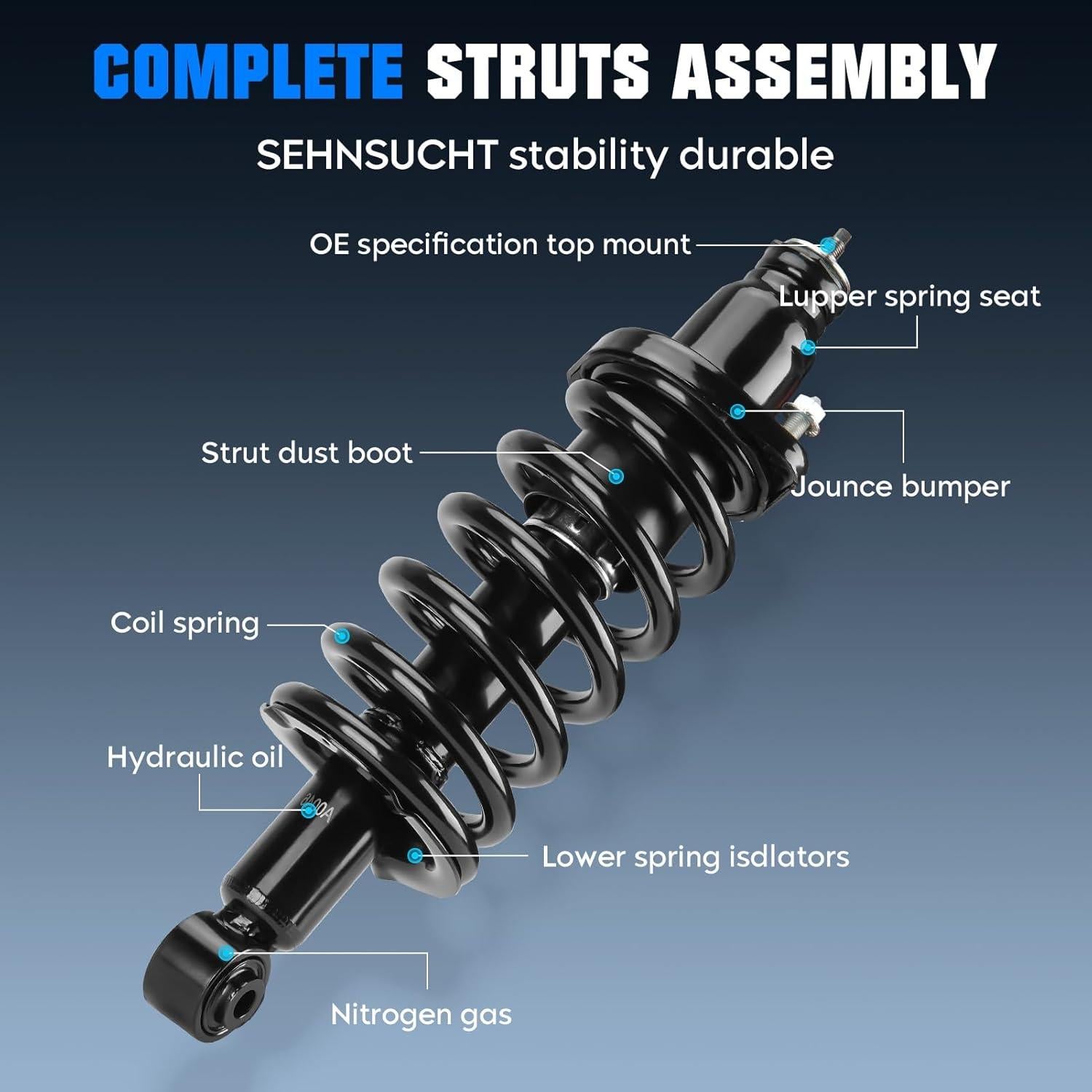 COMPLETE STRUTS ASSEMBLY

SEHNSUCHT stability durable

OE specification top mount

Lupper spring seat

Strut dust boot

Jounce bumper

Coil spring

Hydraulic oil

Lower spring isdlators

Nitrogen gas