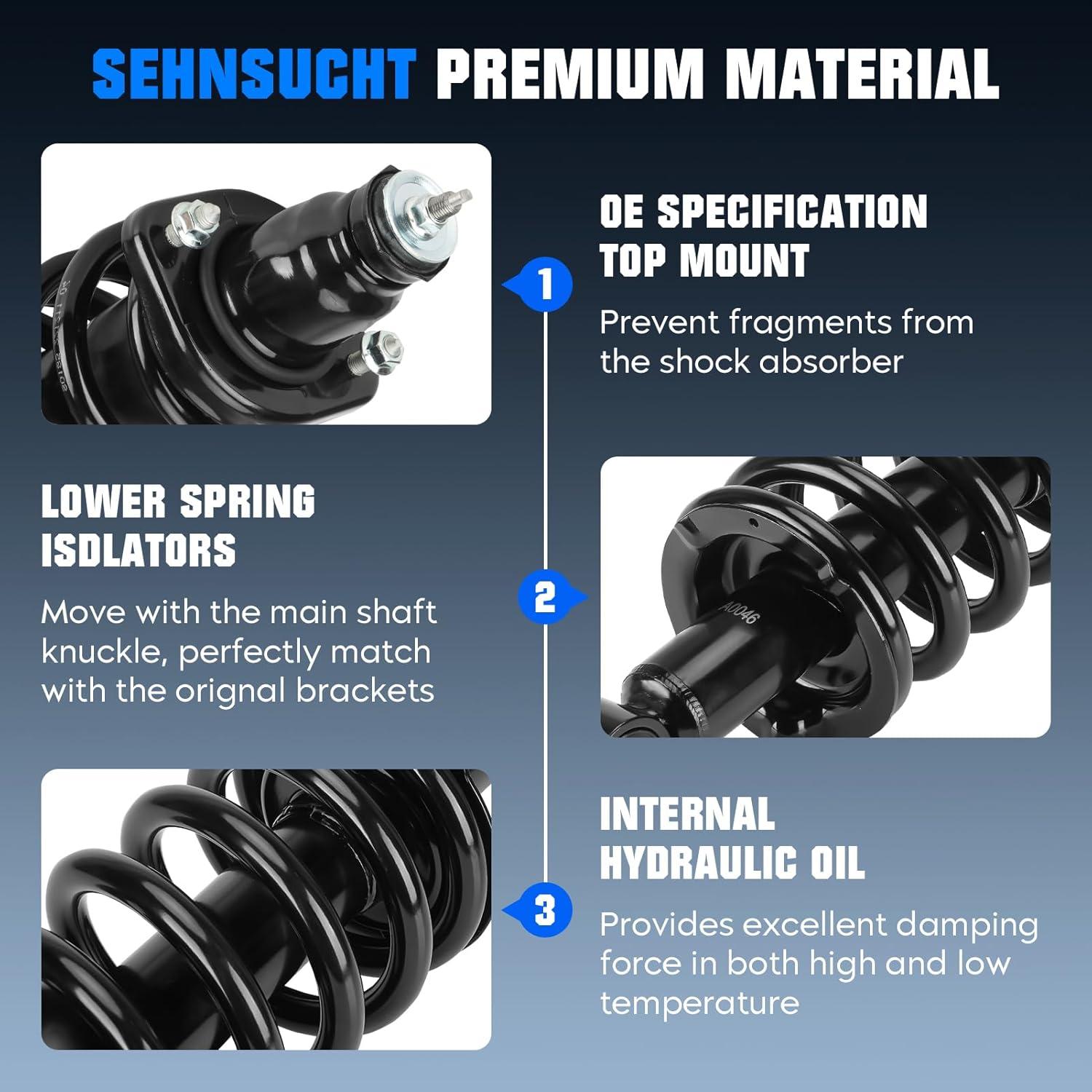 SEHNSUCHT PREMIUM MATERIAL

1

OE SPECIFICATION TOP MOUNT

Prevent fragments from the shock absorber

LOWER SPRING ISDLATORS

Move with the main shaft knuckle, perfectly match with the orignal brackets

2

A0046

3

INTERNAL HYDRAULIC OIL

Provides excellent damping force in both high and low temperature