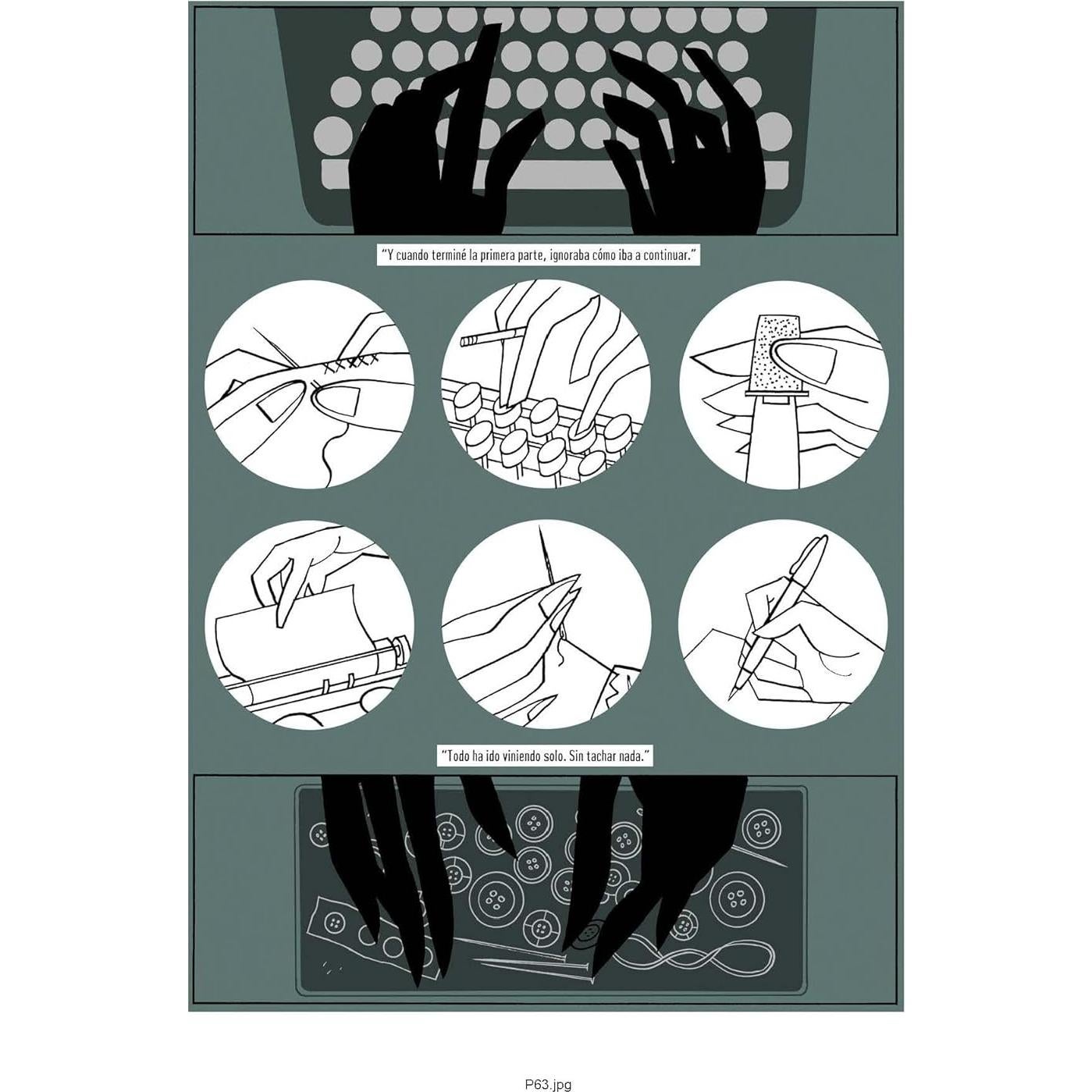 "Y cuando terminé la primera parte, ignoraba cómo iba a continuar."

"Todo ha ido viniendo solo. Sin tachar nada."

P63.jpg