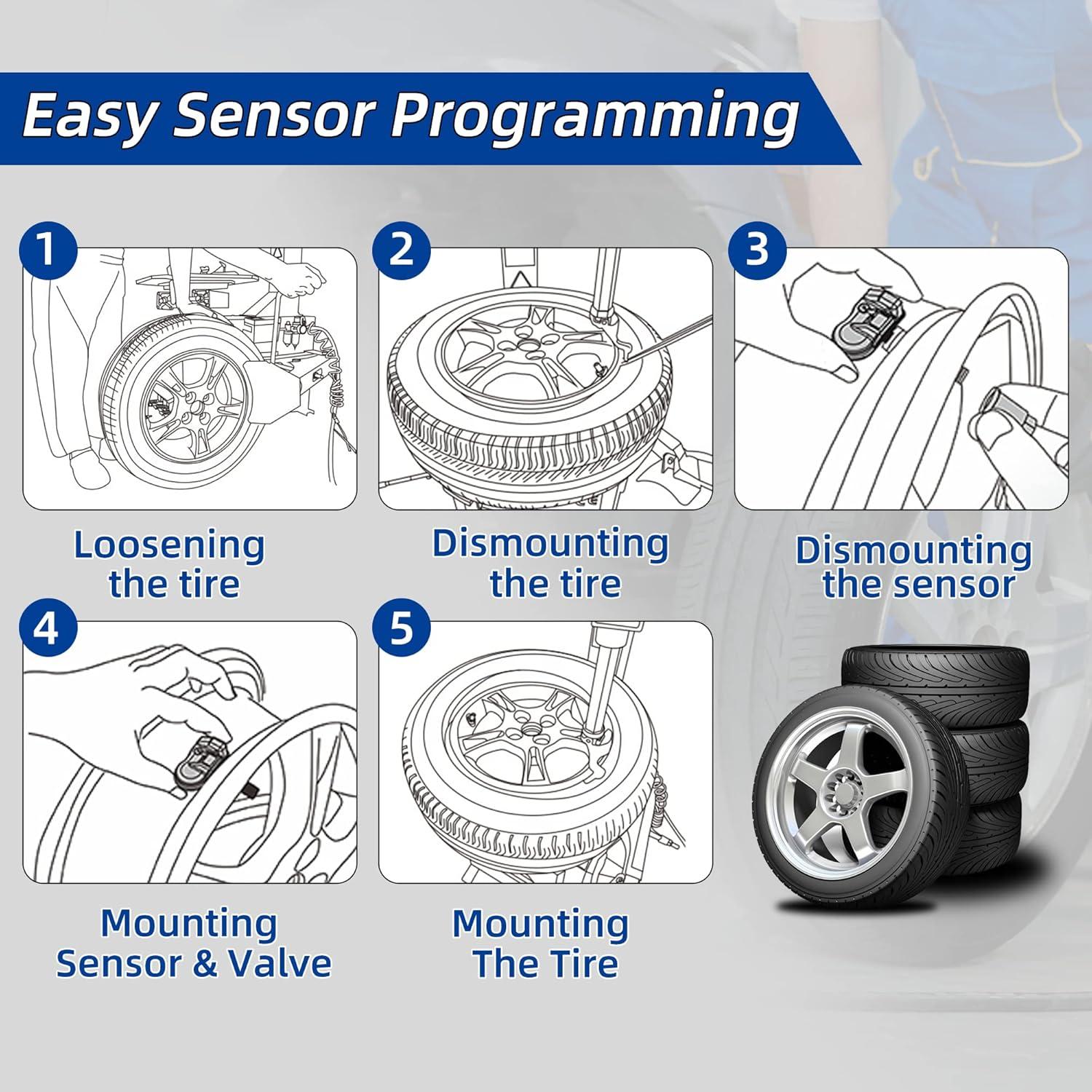 Easy Sensor Programming

1

Loosening the tire

2

Dismounting the tire

3

Dismounting the sensor

4

Mounting Sensor & Valve

5

Mounting The Tire