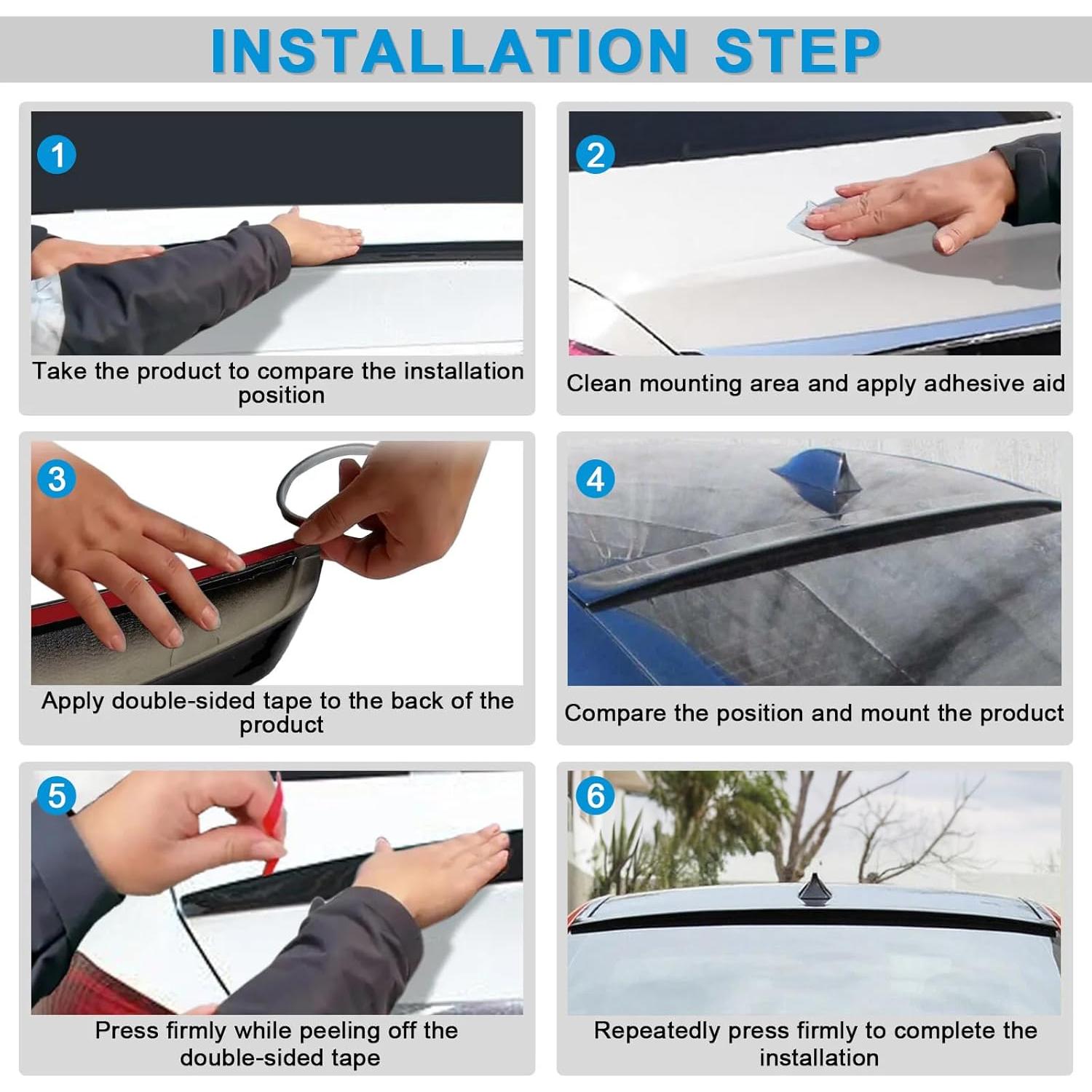 INSTALLATION STEP

1

Take the product to compare the installation position

2

Clean mounting area and apply adhesive aid

3

Apply double-sided tape to the back of the product

4

Compare the position and mount the product

5

Press firmly while peeling off the double-sided tape

6

Repeatedly press firmly to complete the installation