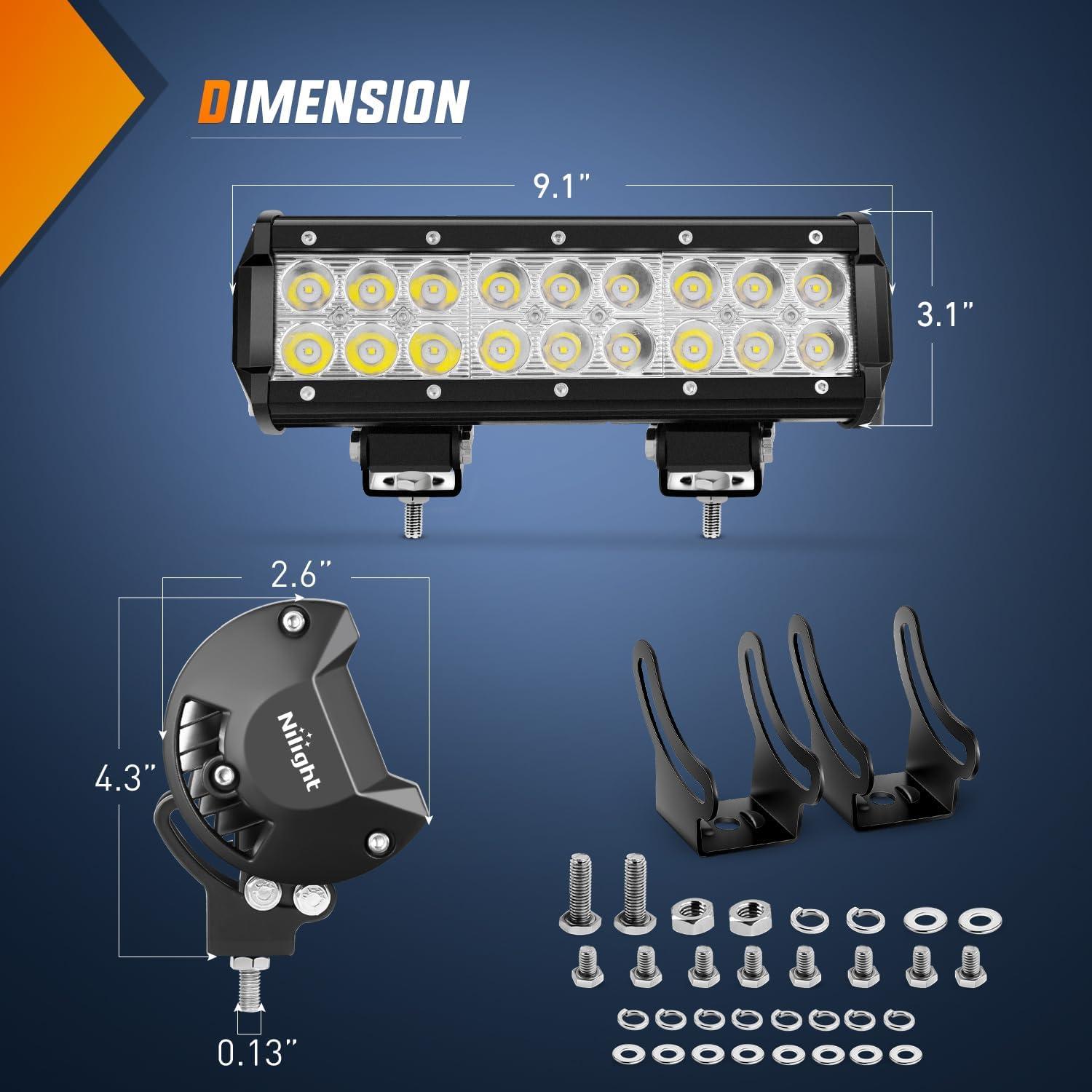 DIMENSION

9.1"

3.1"

2.6"

4.3"

Nilight

0.13"