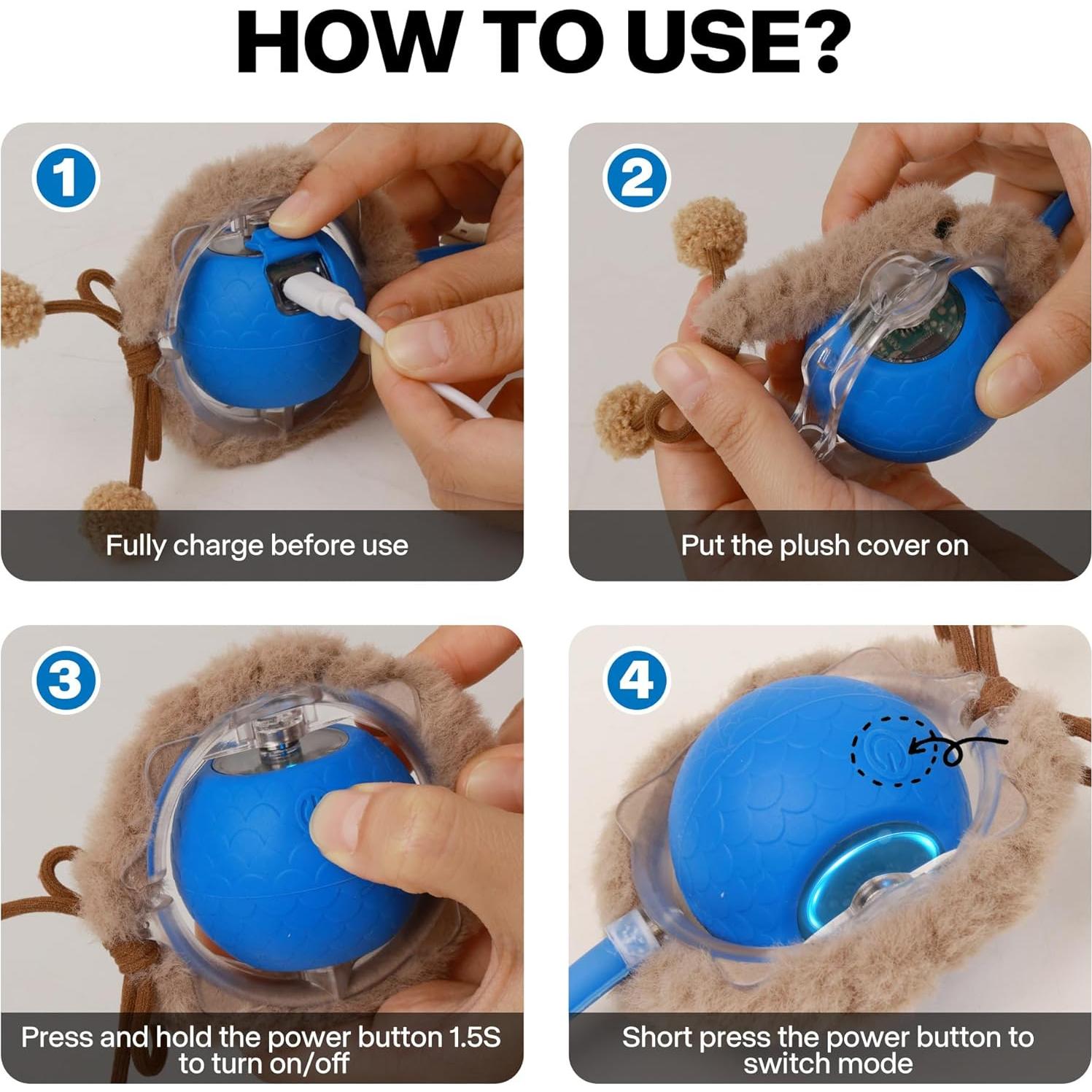 HOW TO USE?

1

Fully charge before use

2

Put the plush cover on

3

Press and hold the power button 1.5S to turn on/off

4

Short press the power button to switch mode