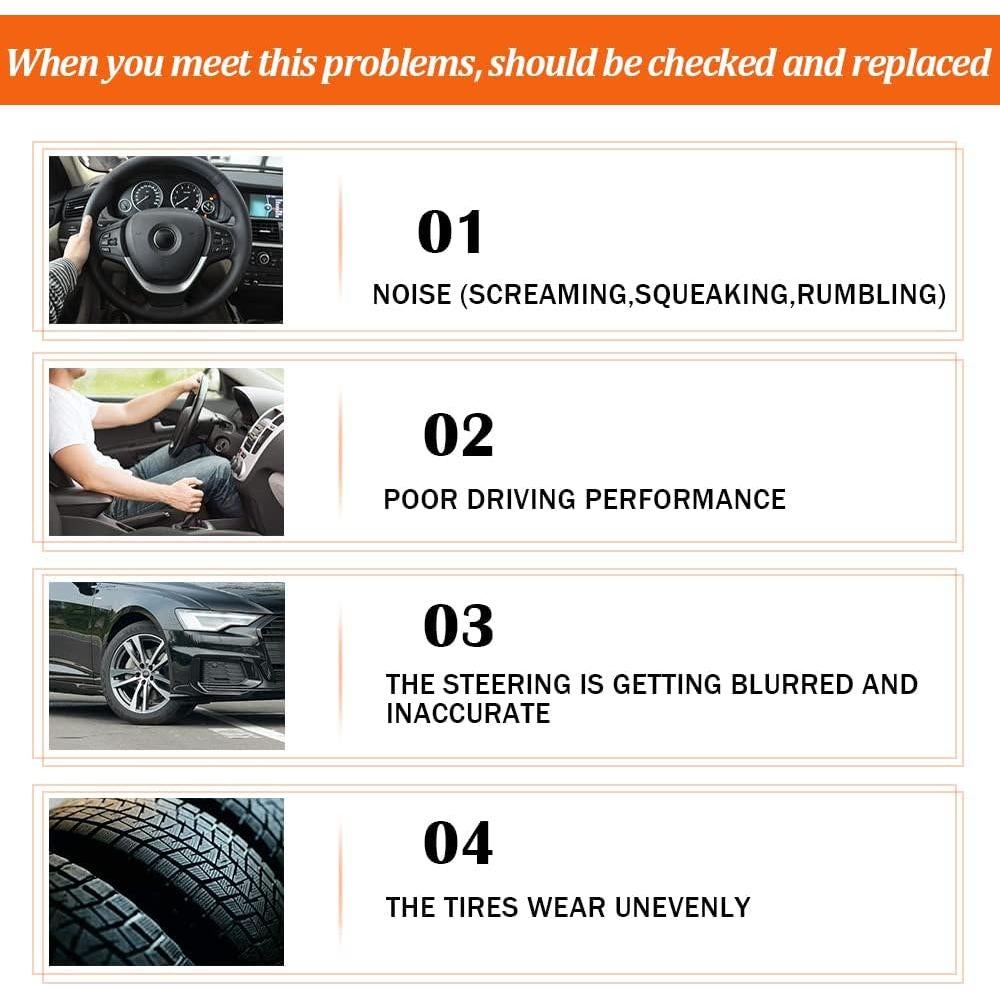 When you meet this problems, should be checked and replaced

01

NOISE (SCREAMING,SQUEAKING,RUMBLING)

02

POOR DRIVING PERFORMANCE

03

THE STEERING IS GETTING BLURRED AND INACCURATE

04

THE TIRES WEAR UNEVENLY