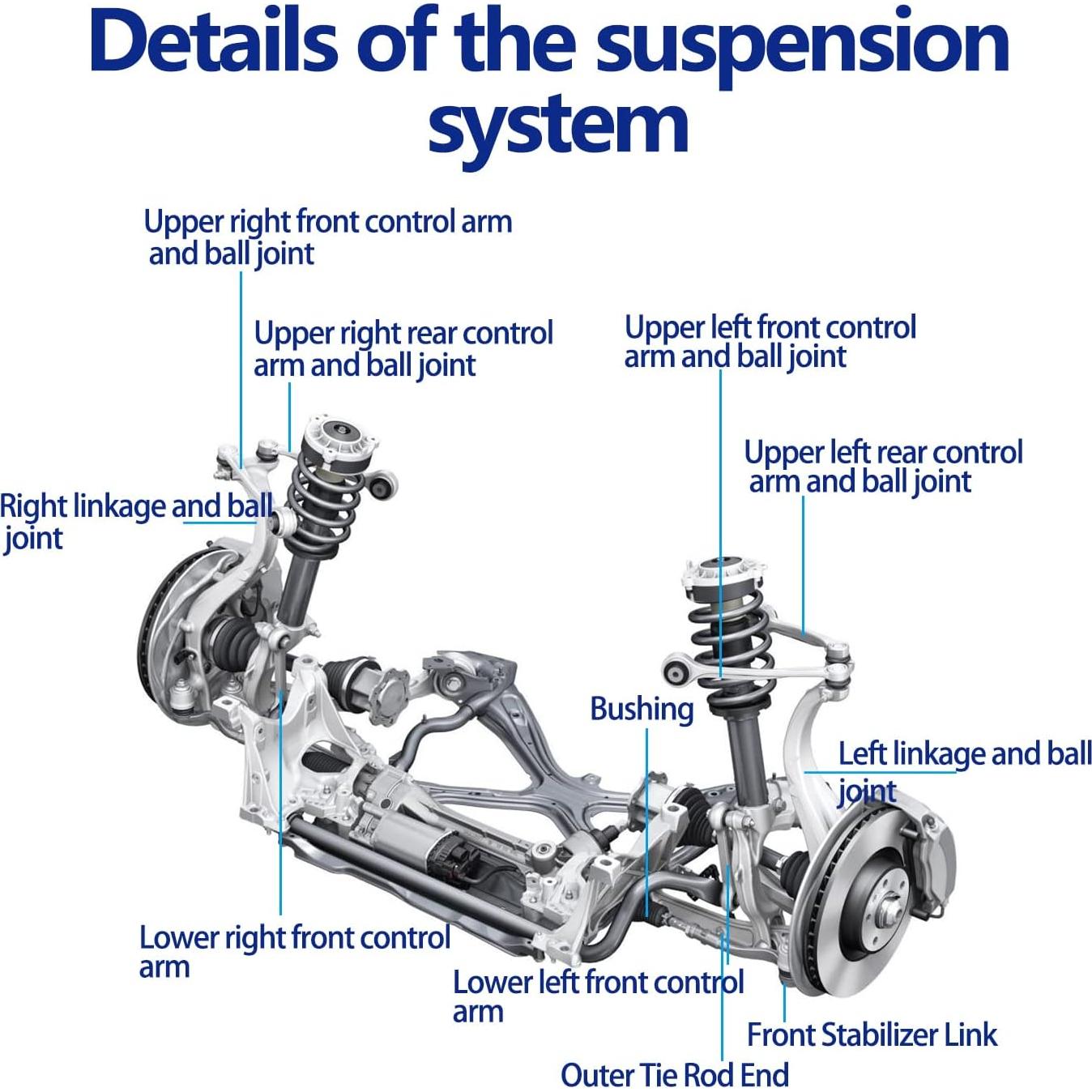 Details of the suspension system

Upper right front control arm and ball joint

Upper right rear control arm and ball joint

Upper left front control arm and ball joint

Upper left rear control arm and ball joint

Right linkage and ball joint

Bushing

Left linkage and ball joint

Lower right front control arm

Lower left front control arm

Front Stabilizer Link

Outer Tie Rod End