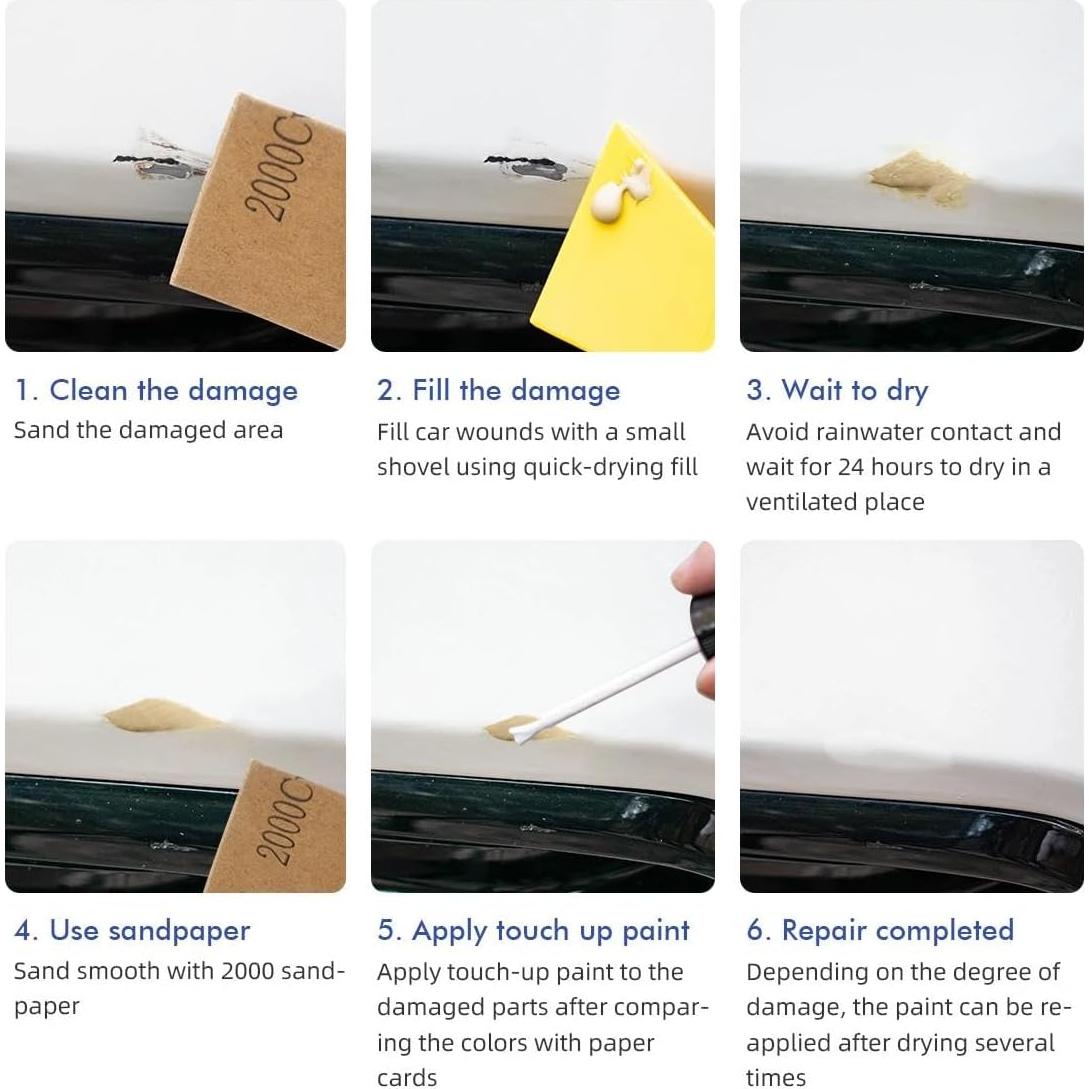 2000C

1. Clean the damage
Sand the damaged area

2. Fill the damage
Fill car wounds with a small shovel using quick-drying fill

3. Wait to dry
Avoid rainwater contact and wait for 24 hours to dry in a ventilated place

2000C

4. Use sandpaper
Sand smooth with 2000 sandpaper

5. Apply touch up paint
Apply touch-up paint to the damaged parts after comparing the colors with paper cards

6. Repair completed
Depending on the degree of damage, the paint can be reapplied after drying several times