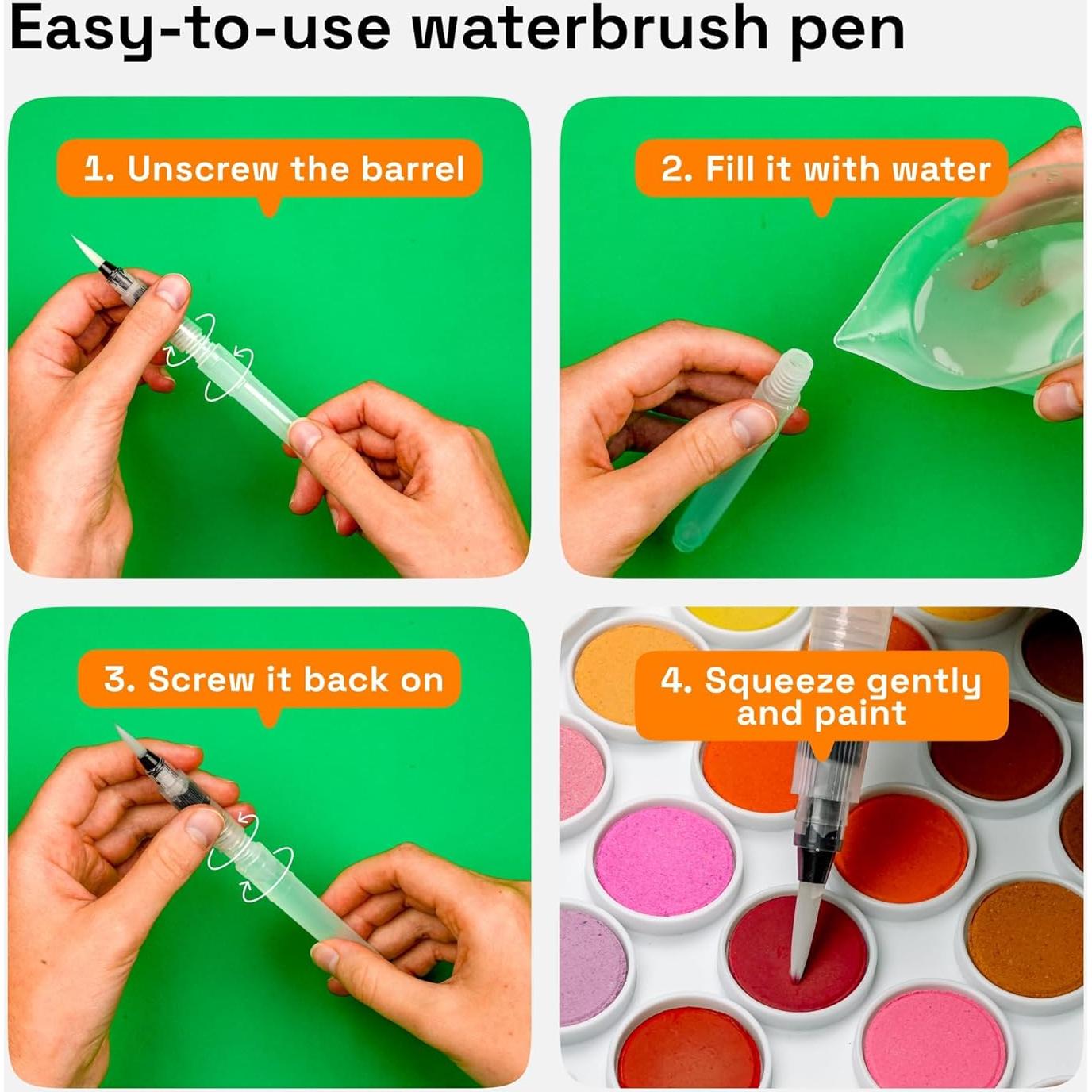 Easy-to-use waterbrush pen

1. Unscrew the barrel

2. Fill it with water

3. Screw it back on

4. Squeeze gently and paint