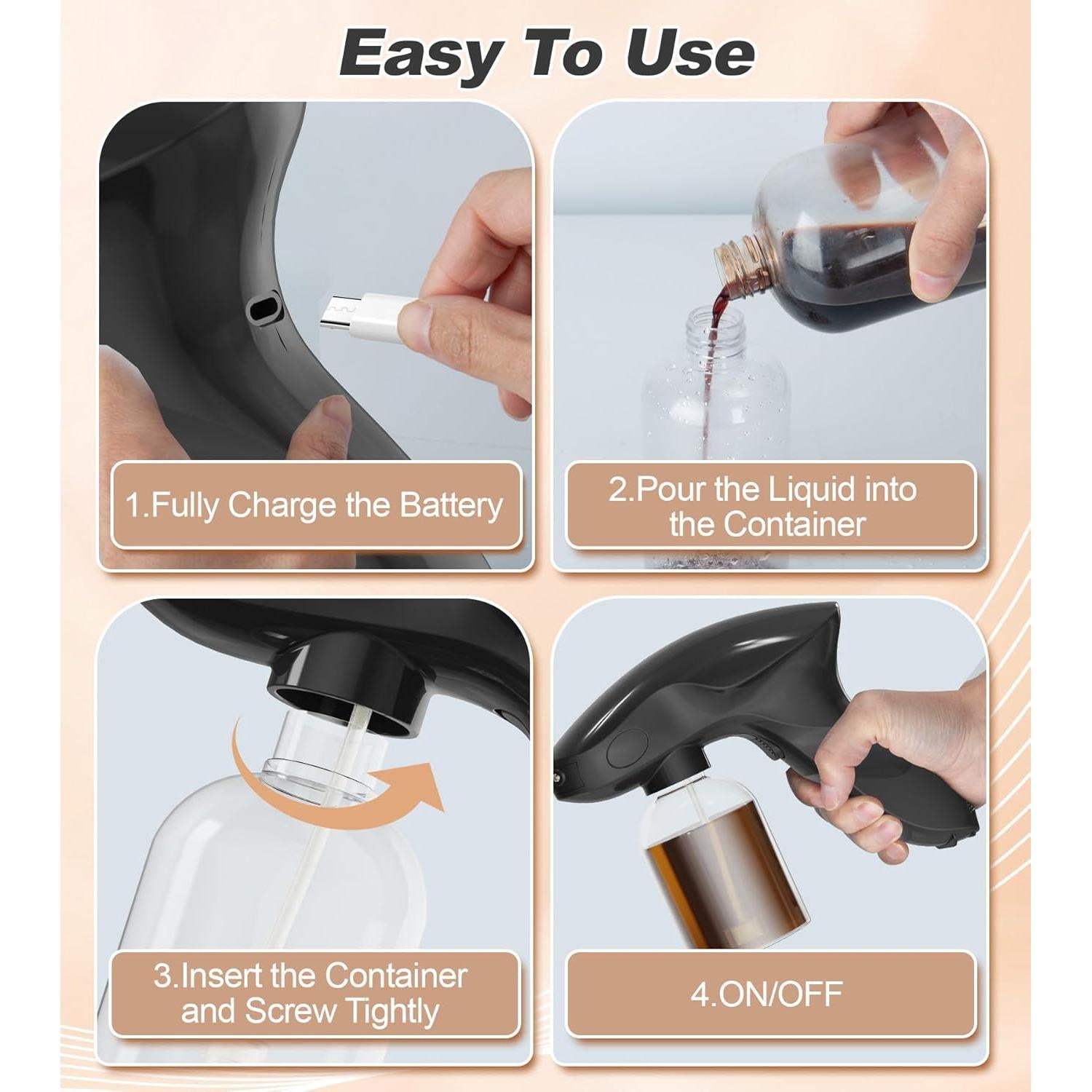 Easy To Use

1.Fully Charge the Battery

2.Pour the Liquid into the Container

3.Insert the Container and Screw Tightly

4.ON/OFF