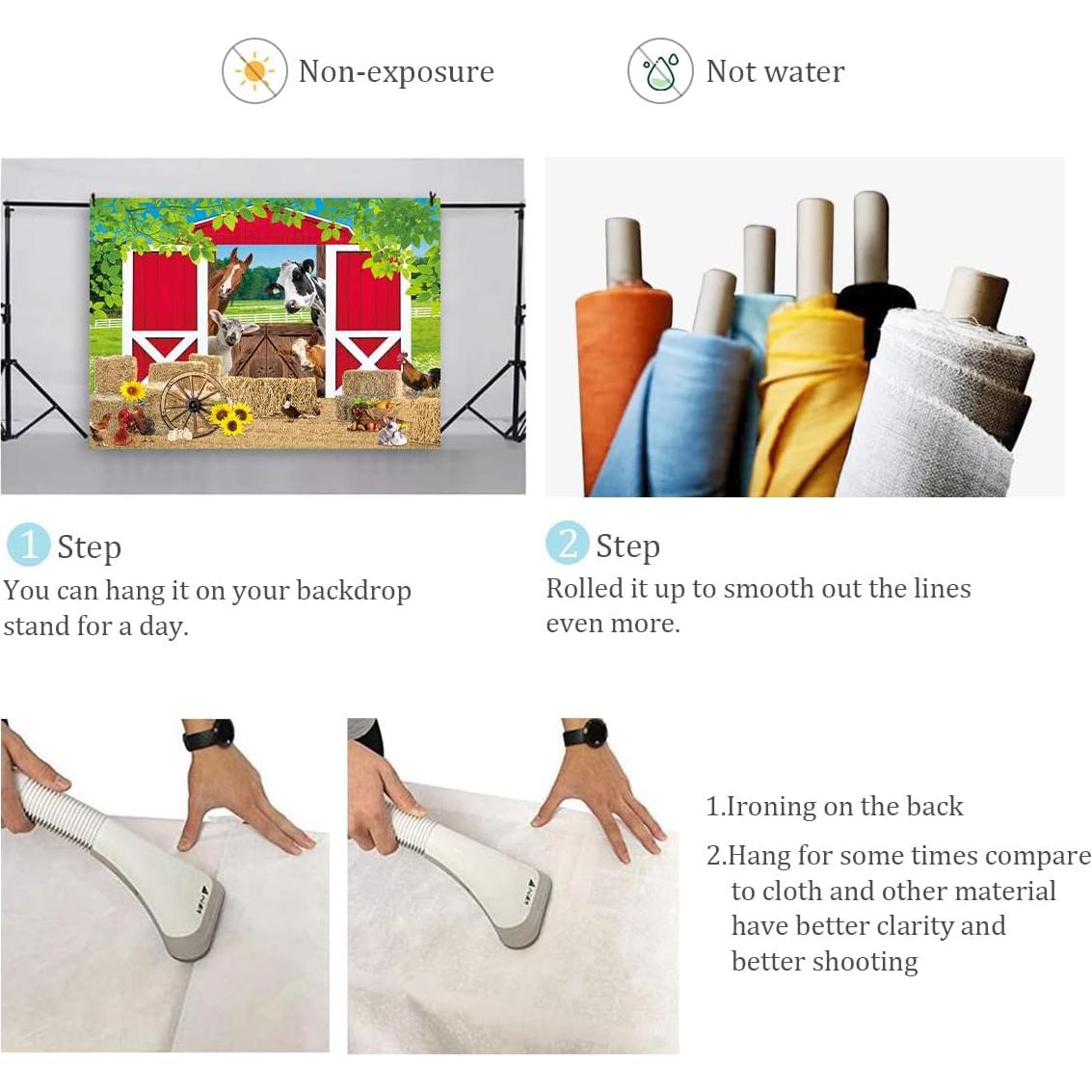 Non-exposure

Not water

1 Step
You can hang it on your backdrop stand for a day.

2 Step
Rolled it up to smooth out the lines even more.

1.Ironing on the back

2.Hang for some times compare to cloth and other material have better clarity and better shooting