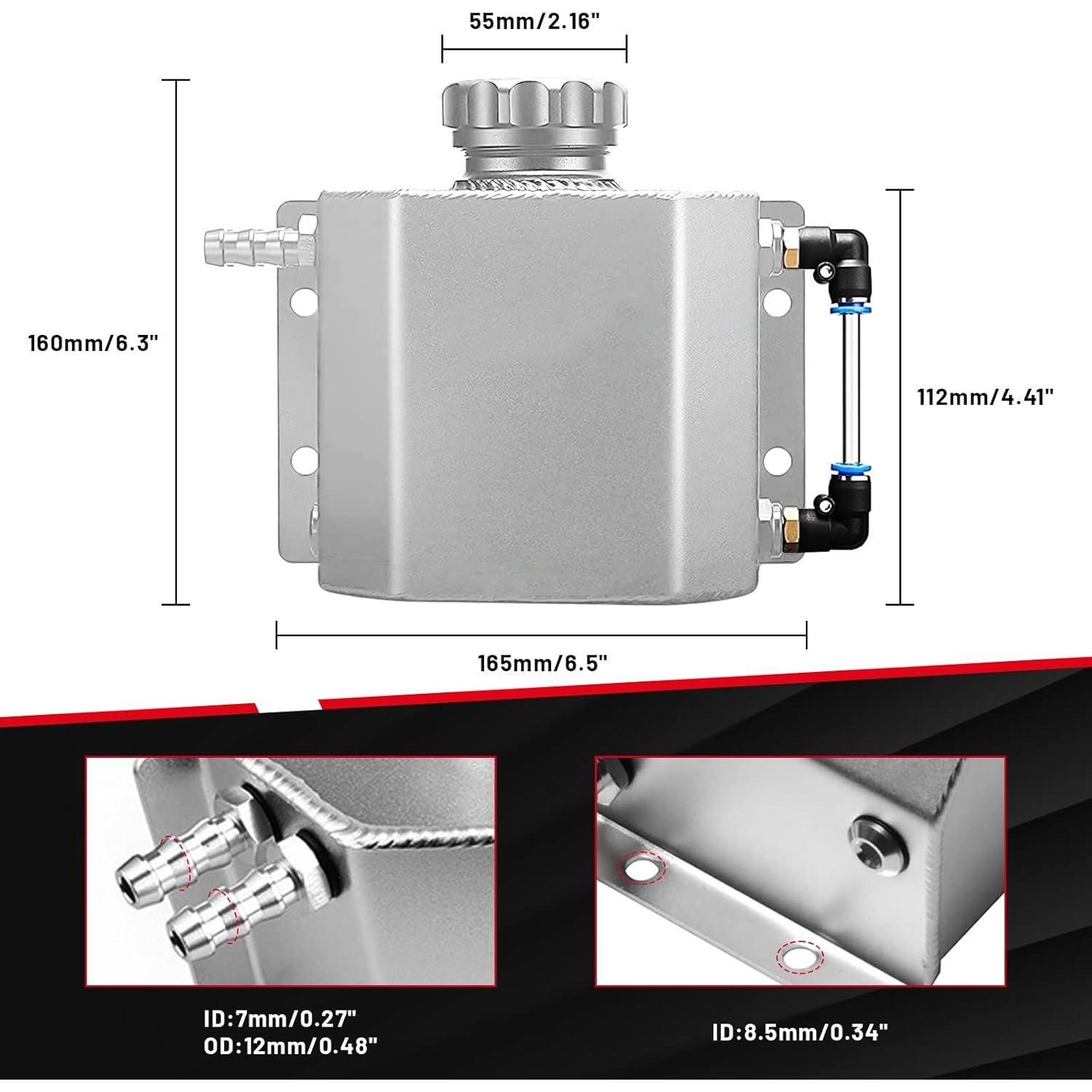 55mm/2.16"

160mm/6.3"

112mm/4.41"

165mm/6.5"

ID:7mm/0.27"
OD:12mm/0.48"

ID:8.5mm/0.34"