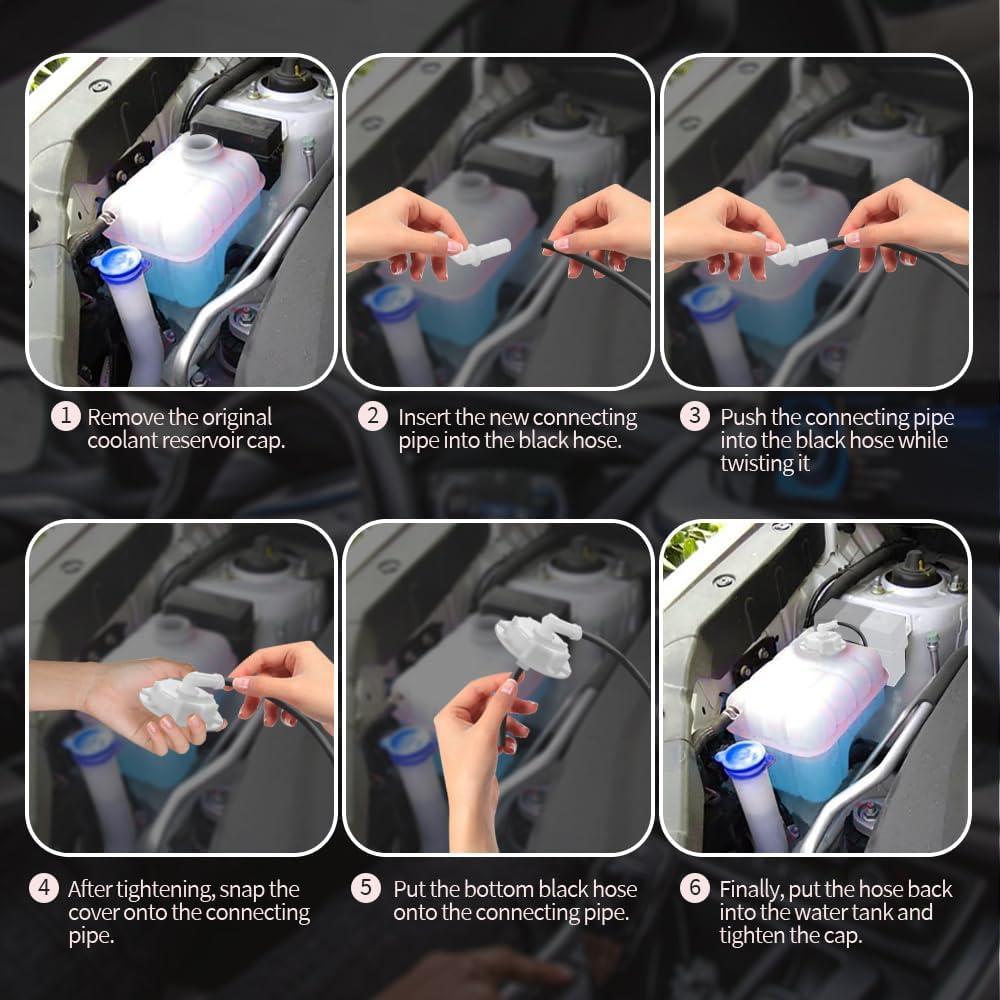 1 Remove the original coolant reservoir cap.

2 Insert the new connecting pipe into the black hose.

3 Push the connecting pipe into the black hose while twisting it

4 After tightening, snap the cover onto the connecting pipe.

5 Put the bottom black hose onto the connecting pipe.

6 Finally, put the hose back into the water tank and tighten the cap.