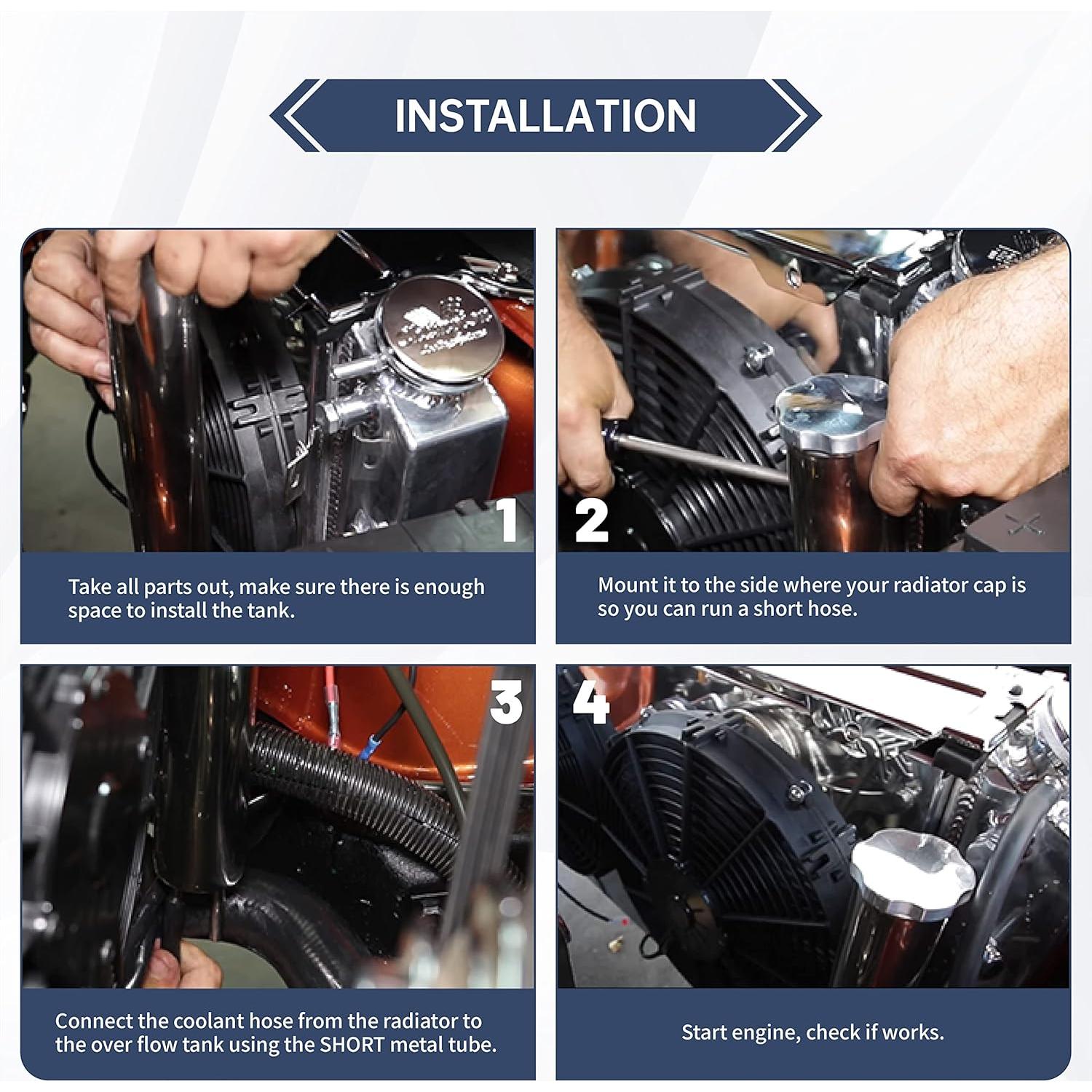 INSTALLATION

1

Take all parts out, make sure there is enough space to install the tank.

2

Mount it to the side where your radiator cap is so you can run a short hose.

3

Connect the coolant hose from the radiator to the over flow tank using the SHORT metal tube.

4

Start engine, check if works.