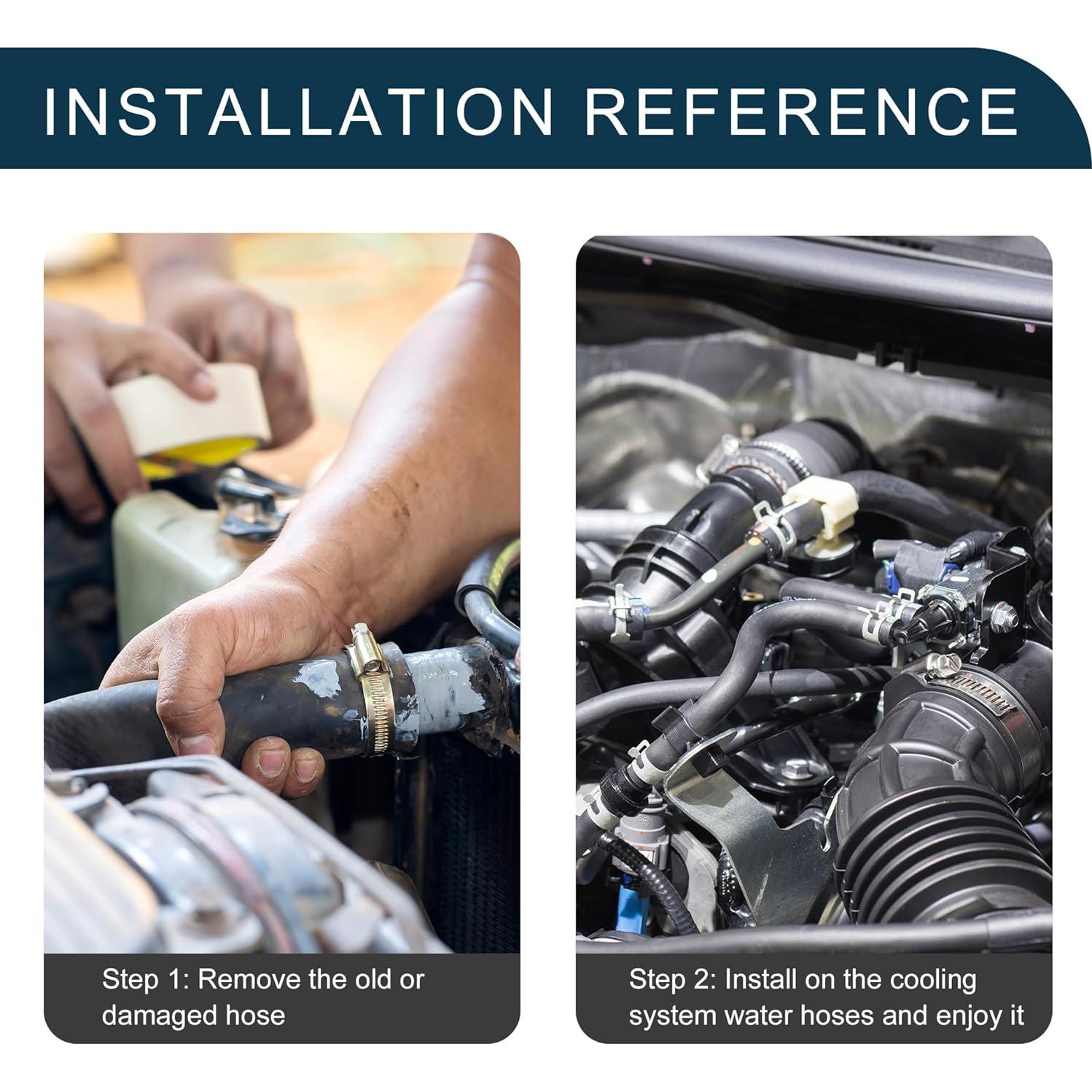 INSTALLATION REFERENCE

Step 1: Remove the old or damaged hose

Step 2: Install on the cooling system water hoses and enjoy it