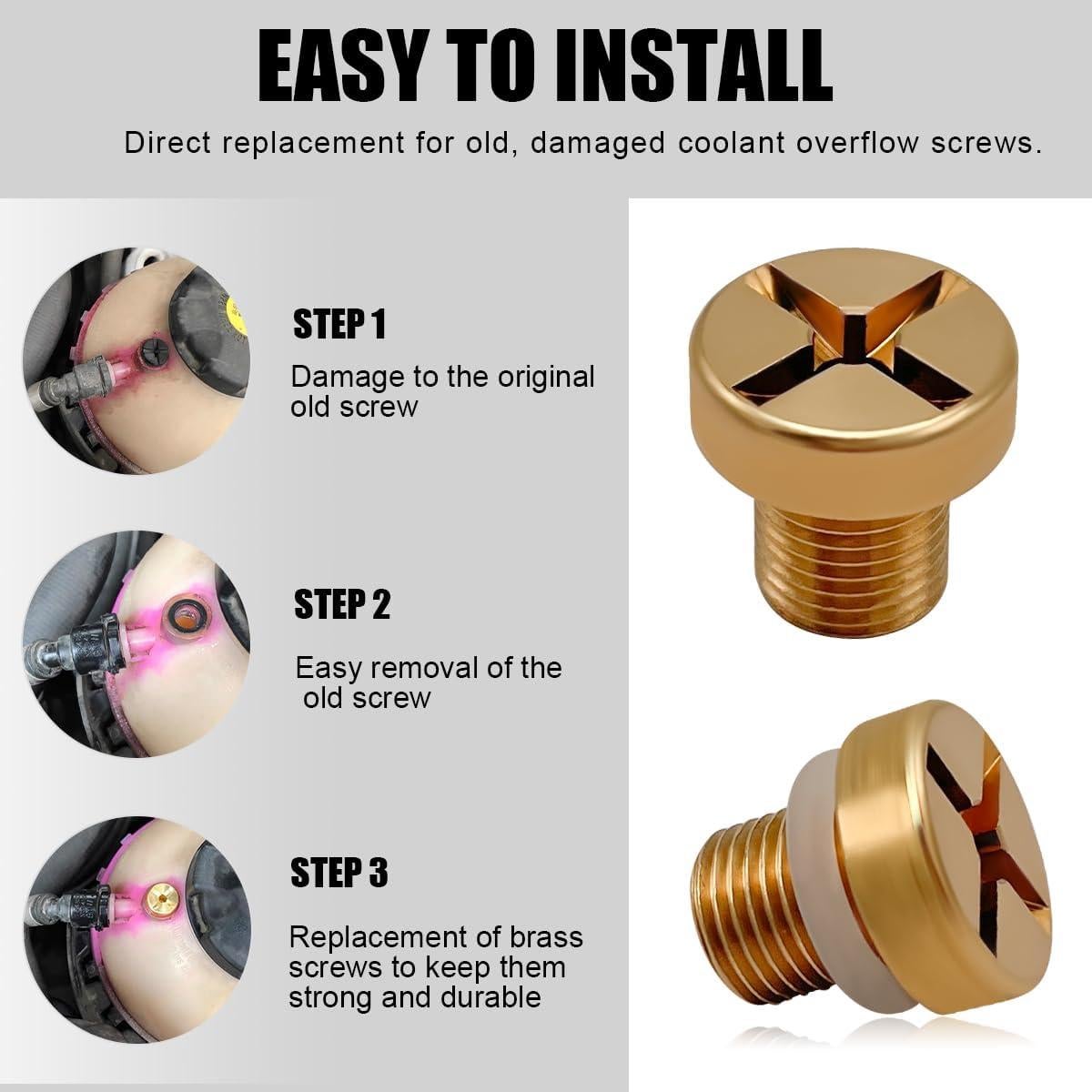 EASY TO INSTALL

Direct replacement for old, damaged coolant overflow screws.

STEP 1

Damage to the original old screw

STEP 2

Easy removal of the old screw

STEP 3

Replacement of brass screws to keep them strong and durable